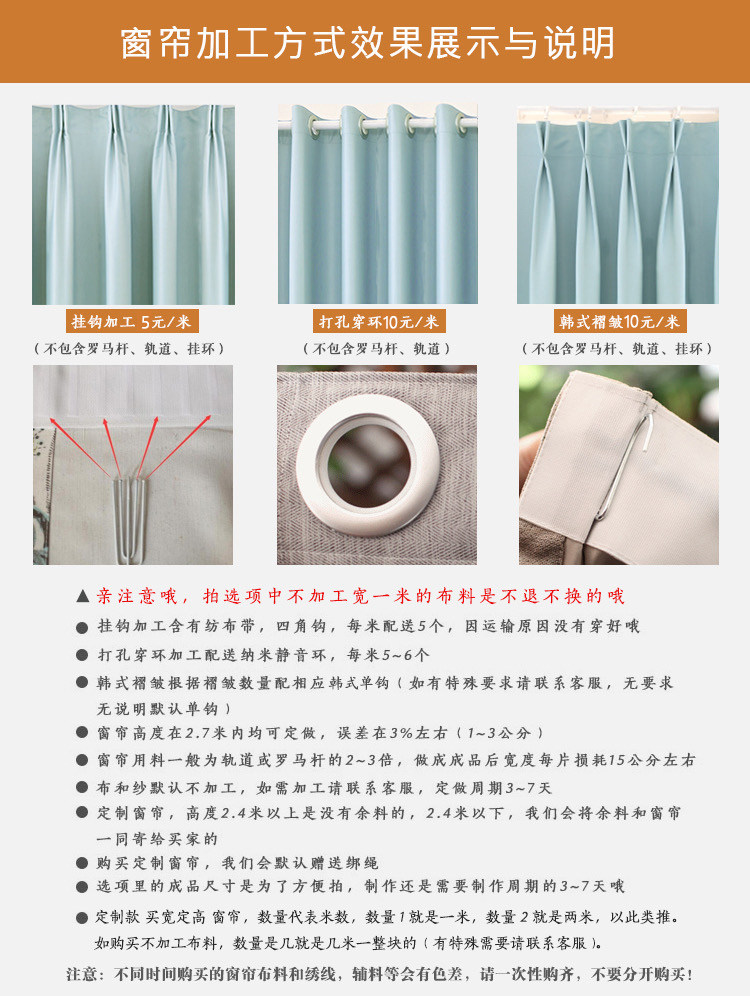 窗帘加工方式效果展示与说明

挂钩加工 5元/米
（不包含罗马杆、轨道、挂环）

打孔穿环10元/米
（不包含罗马杆、轨道）

韩式褶皱10元/米
（不包含罗马杆、轨道、挂环）

▲ 亲注意哦，拍选项中不加工宽一米的布料是不退不换的哦
● 挂钩加工含有纺布带，四角钩，每米配送5个，因运输原因没有穿好哦
● 打孔穿环加工配送纳米静音环，每米5~6个
● 韩式褶皱根据褶皱数量配相应韩式单钩（如有特殊要求请联系客服，无要求无说明默认单钩）
● 窗帘高度在2.7米内均可定做，误差在3%左右（1~3公分）
● 窗帘用料一般为轨道或罗马杆的2~3倍，做成成品后宽度每片损耗15公分左右
● 布和纱默认不加工，如需加工请联系客服，定做周期3~7天
● 定制窗帘，高度2.4米以上是没有余料的，2.4米以下，我们会将余料和窗帘一同寄给买家的
● 购买定制窗帘，我们会默认赠送绑绳
● 选项里的成品尺寸是为了方便拍，制作还是需要制作周期的3~7天哦
● 定制款 买宽定高 窗帘，数量代表米数，数量1就是一米，数量2就是两米，以此类推。如购买不加工布料，数量是几就是几米一整块的（有特殊需要请联系客服）。
注意：不同时间购买的窗帘布料和绣线，辅料等会有色差，请一次性购齐，不要分开购买！