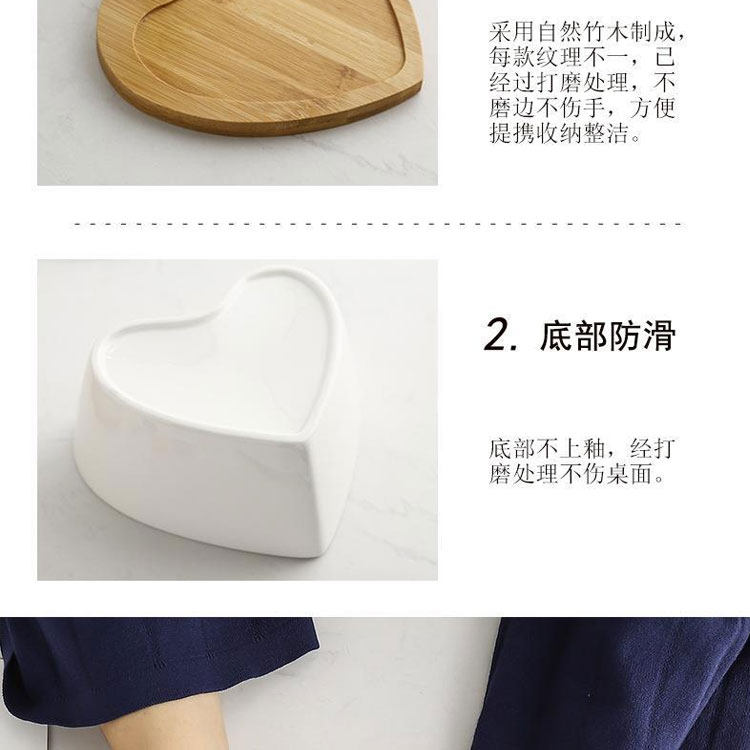 采用自然竹木制成，每款纹理不一，已经过打磨处理，不磨边不伤手，方便提携收纳整洁。

2. 底部防滑

底部不上釉，经打磨处理不伤桌面。