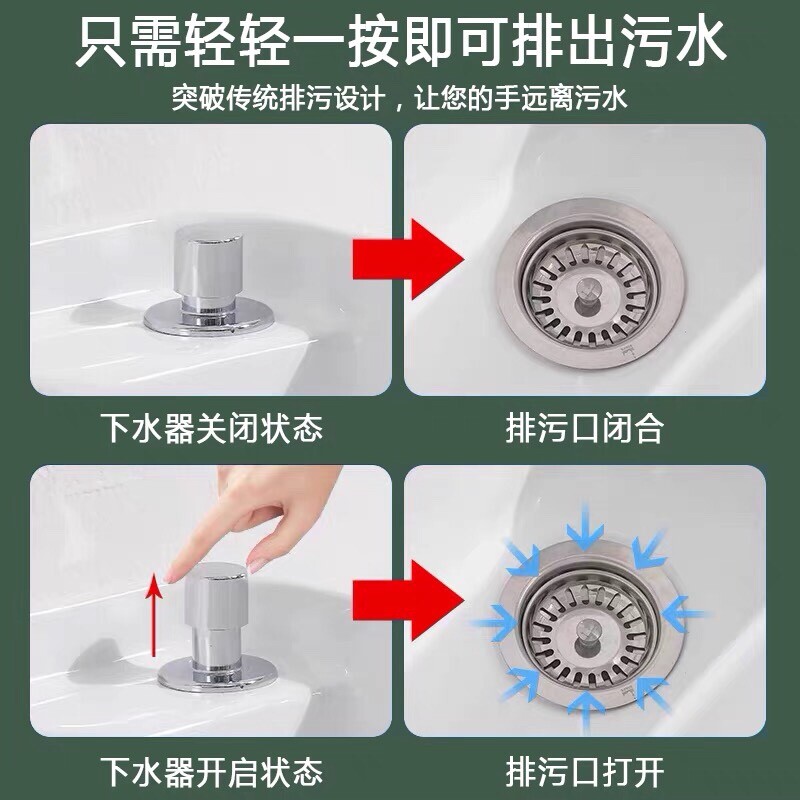 只需轻轻一按即可排出污水

突破传统排污设计，让您的手远离污水

下水器关闭状态

排污口闭合

下水器开启状态

排污口打开