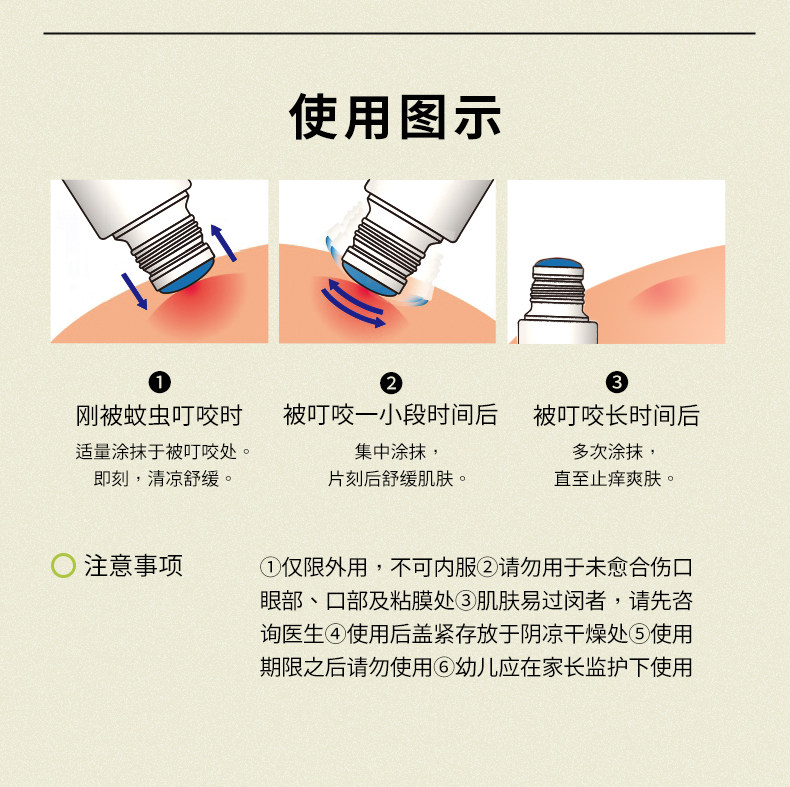 使用图示

❶
刚被蚊虫叮咬时
适量涂抹于被叮咬处。
即刻，清凉舒缓。

❷
被叮咬一小段时间后
集中涂抹，
片刻后舒缓肌肤。

❸
被叮咬长时间后
多次涂抹，
直至止痒爽肤。

注意事项

①仅限外用，不可内服②请勿用于未愈合伤口眼部、口部及粘膜处③肌肤易过闵者，请先咨询医生④使用后盖紧存放于阴凉干燥处⑤使用期限之后请勿使用⑥幼儿应在家长监护下使用