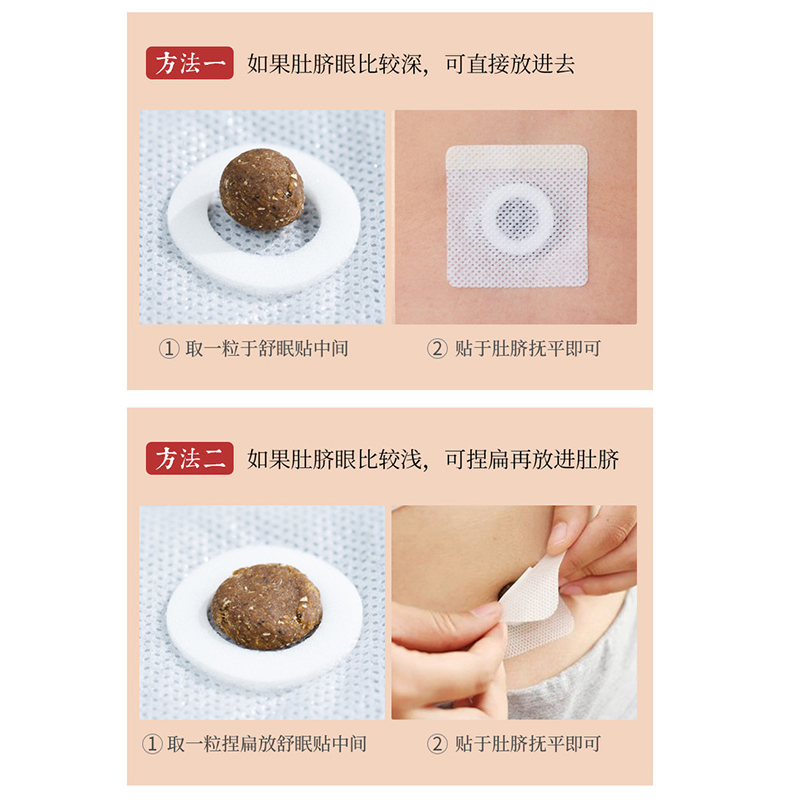 方法一 如果肚脐眼比较深，可直接放进去

① 取一粒于舒眠贴中间

② 贴于肚脐抚平即可

方法二 如果肚脐眼比较浅，可捏扁再放进肚脐

① 取一粒捏扁放舒眠贴中间

② 贴于肚脐抚平即可