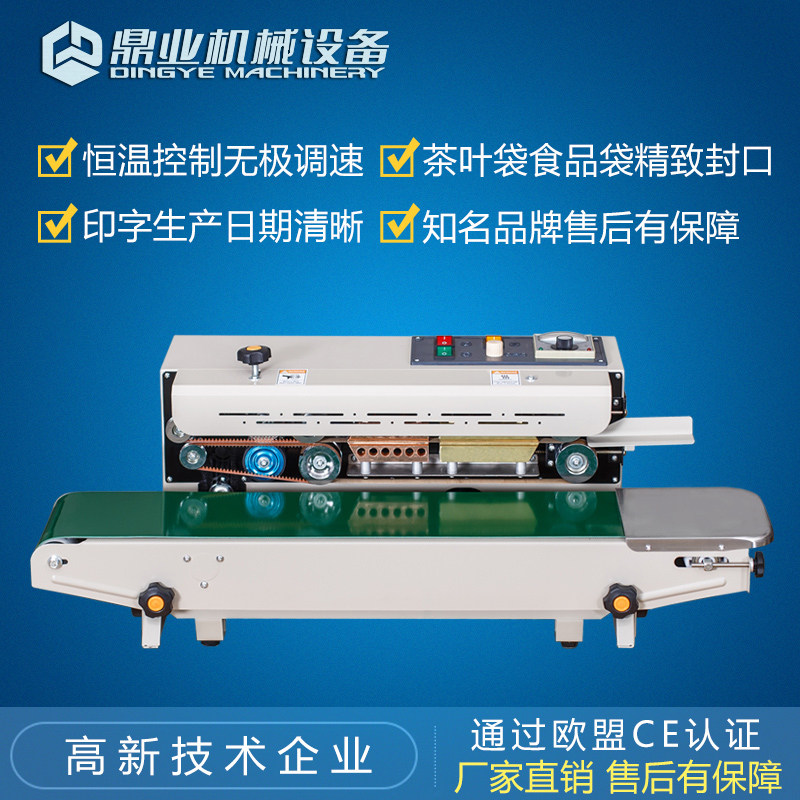 鼎业机械设备
DINGYE MACHINERY

恒温控制无极调速
茶叶袋食品袋精致封口
印字生产日期清晰
知名品牌售后有保障

高新技术企业

通过欧盟CE认证
厂家直销 售后有保障