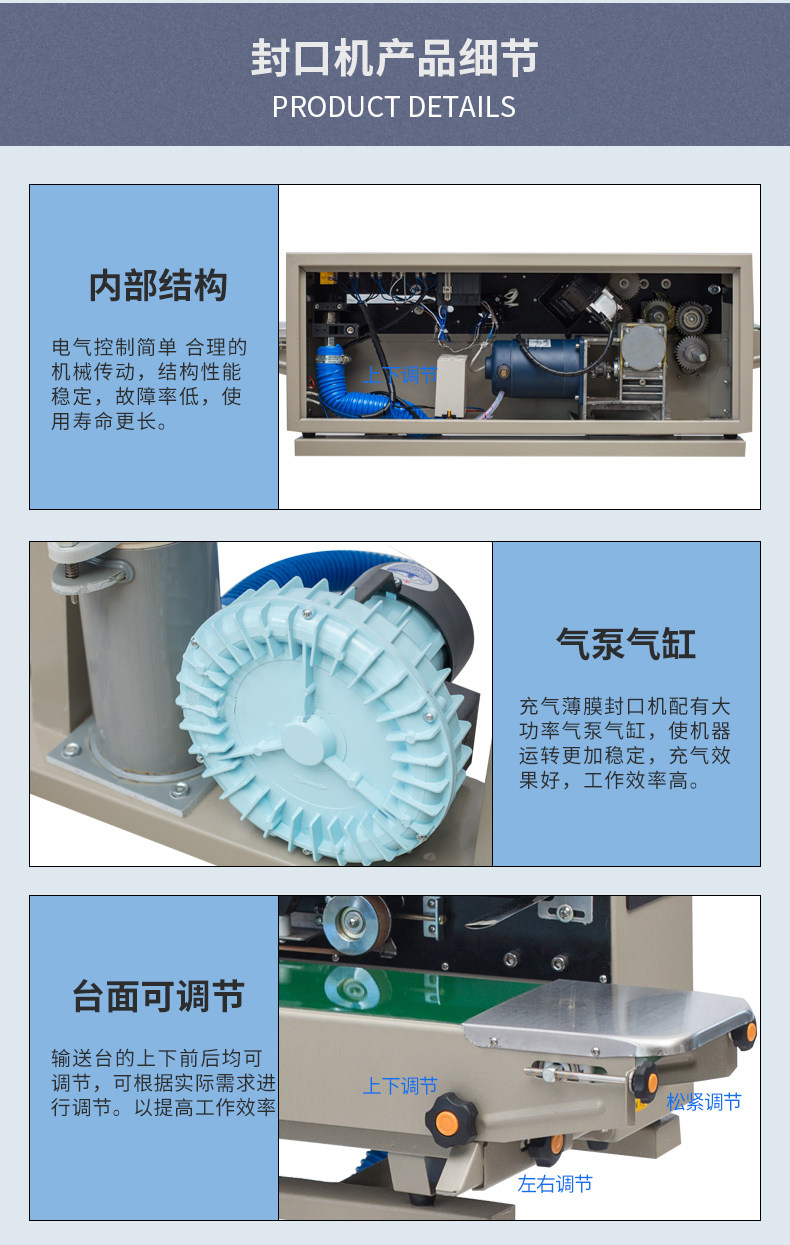 封口机产品细节
PRODUCT DETAILS

内部结构

电气控制简单 合理的机械传动，结构性能稳定，故障率低，使用寿命更长。

上下调节

气泵气缸

充气薄膜封口机配有大功率气泵气缸，使机器运转更加稳定，充气效果好，工作效率高。

台面可调节

输送台的上下前后均可调节，可根据实际需求进行调节。以提高工作效率

上下调节

松紧调节

左右调节