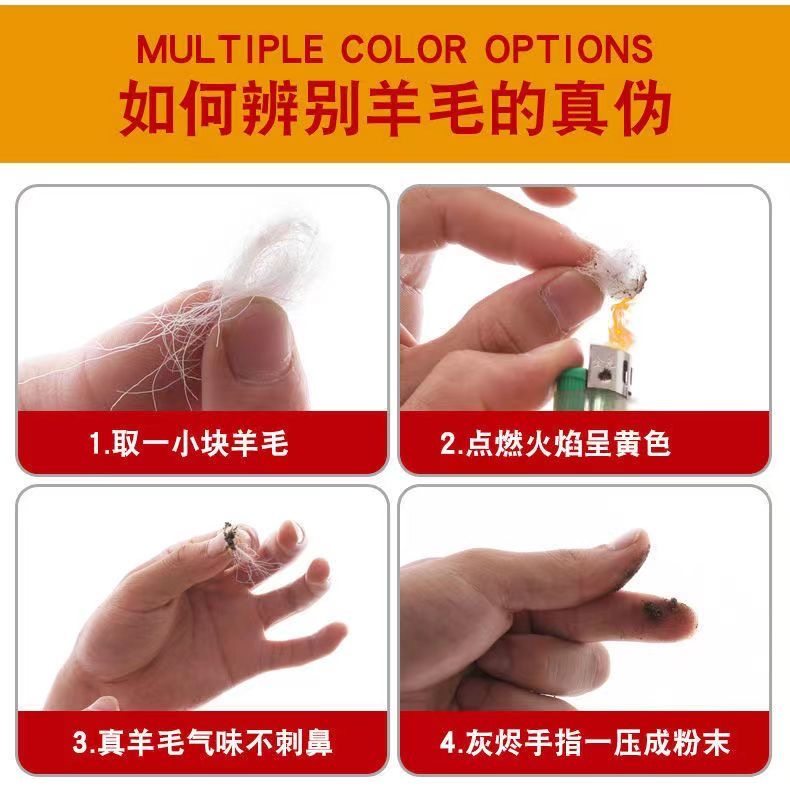 MULTIPLE COLOR OPTIONS
如何辨别羊毛的真伪

1.取一小块羊毛

2.点燃火焰呈黄色

3.真羊毛气味不刺鼻

4.灰烬手指一压成粉末