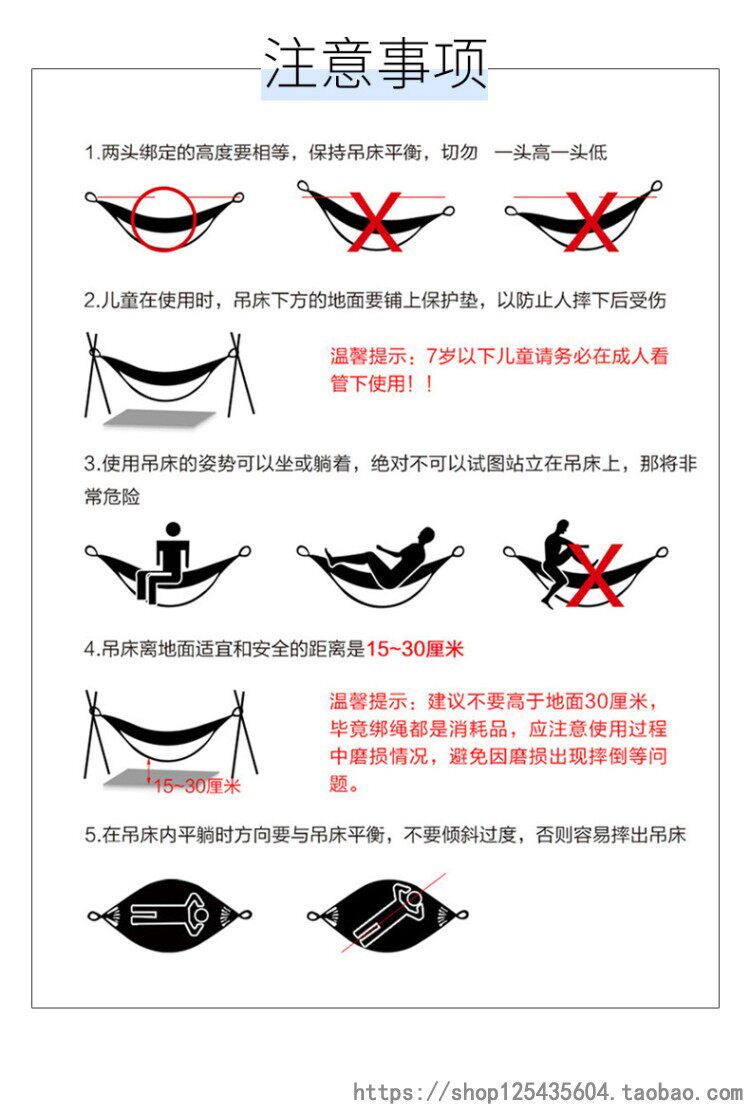 注意事项

1.两头绑定的高度要相等，保持吊床平衡，切勿 一头高一头低

2.儿童在使用时，吊床下方的地面要铺上保护垫，以防止人摔下后受伤

温馨提示：7岁以下儿童请务必在成人看管下使用！！

3.使用吊床的姿势可以坐或躺着，绝对不可以试图站立在吊床上，那将非常危险

4.吊床离地面适宜和安全的距离是15~30厘米

15~30厘米

温馨提示：建议不要高于地面30厘米，毕竟绑绳都是消耗品，应注意使用过程中磨损情况，避免因磨损出现摔倒等问题。

5.在吊床内平躺时方向要与吊床平衡，不要倾斜过度，否则容易摔出吊床

https://shop125435604.taobao.com