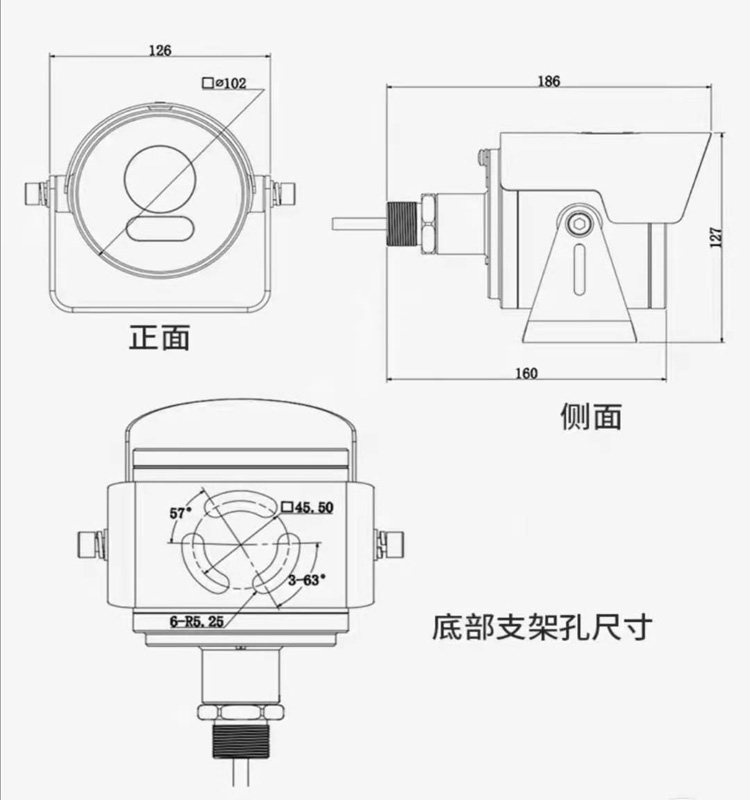 126

□⌀102

正面

186

127

160

侧面

57°

□45.50

3-63°

6-R5.25

底部支架孔尺寸