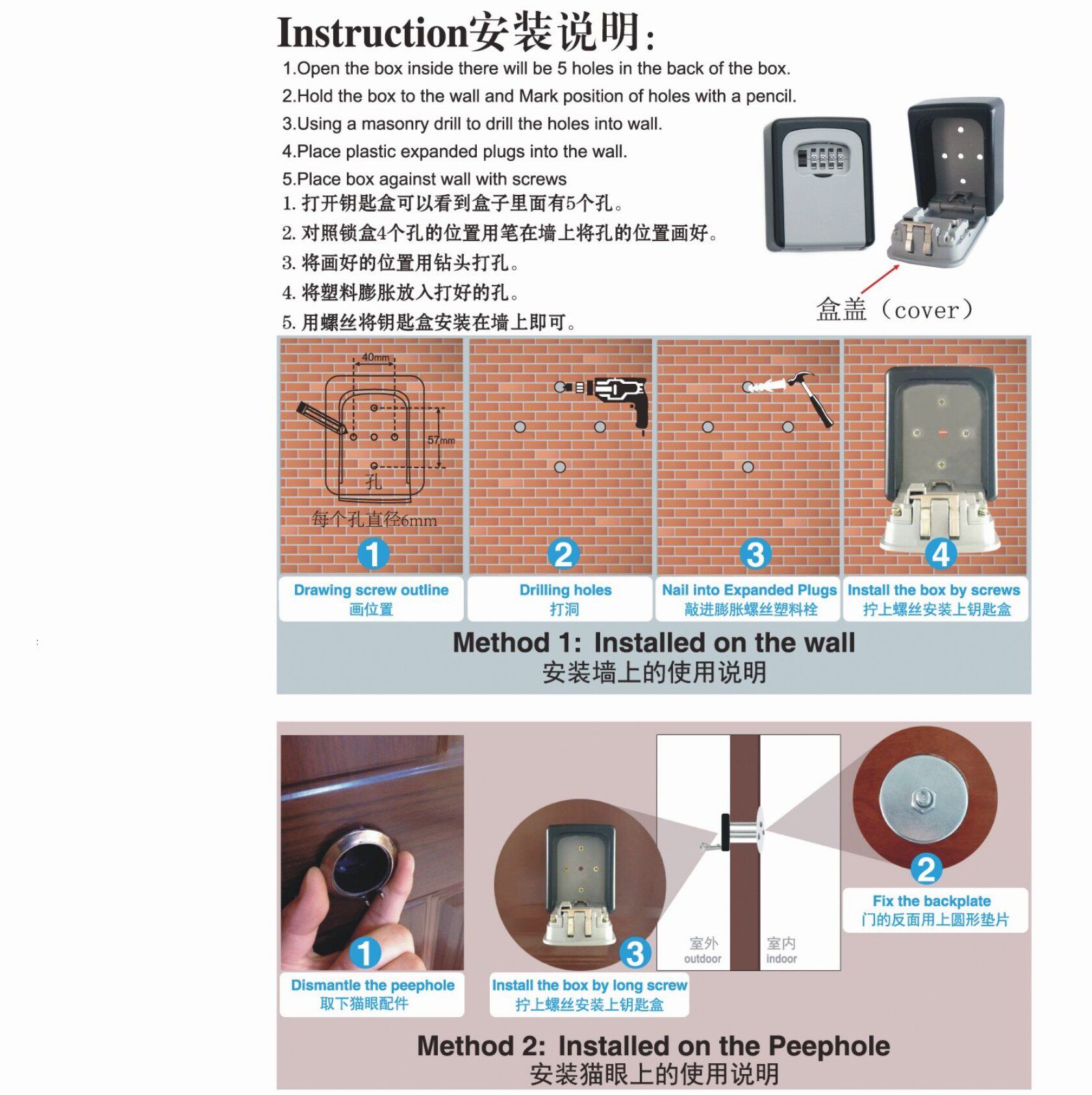 Instruction安装说明:

1.Open the box inside there will be 5 holes in the back of the box.

2.Hold the box to the wall and Mark position of holes with a pencil.

3.Using a masonry drill to drill the holes into wall.

4.Place plastic expanded plugs into the wall.

5.Place box against wall with screws

1. 打开钥匙盒可以看到盒子里面有5个孔。

2. 对照锁盒4个孔的位置用笔在墙上将孔的位置画好。

3. 将画好的位置用钻头打孔。

4. 将塑料膨胀放入打好的孔。

5. 用螺丝将钥匙盒安装在墙上即可。

盒盖（cover）

40mm

57mm

孔

每个孔直径6mm

1
Drawing screw outline
画位置

2
Drilling holes
打洞

3
Nail into Expanded Plugs
敲进膨胀螺丝塑料栓

4
Install the box by screws
拧上螺丝安装上钥匙盒

Method 1: Installed on the wall
安装墙上的使用说明

1
Dismantle the peephole
取下猫眼配件

3
Install the box by long screw
拧上螺丝安装上钥匙盒

室外
outdoor

室内
indoor

2
Fix the backplate
门的反面用上圆形垫片

Method 2: Installed on the Peephole
安装猫眼上的使用说明