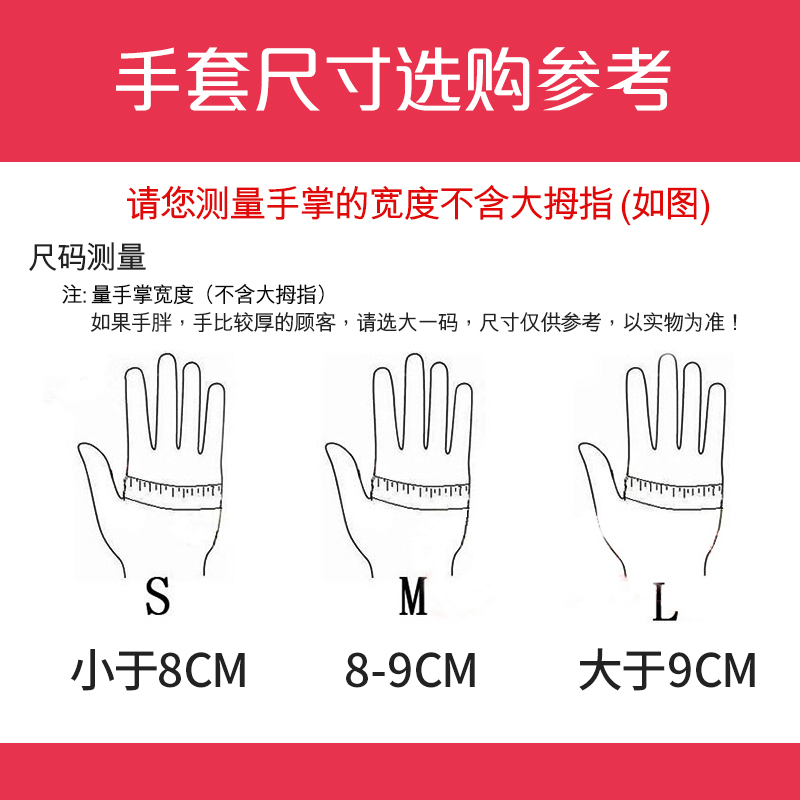 手套尺寸选购参考

请您测量手掌的宽度不含大拇指 (如图)

尺码测量

注: 量手掌宽度（不含大拇指）
如果手胖，手比较厚的顾客，请选大一码，尺寸仅供参考，以实物为准！

S
小于8CM

M
8-9CM

L
大于9CM