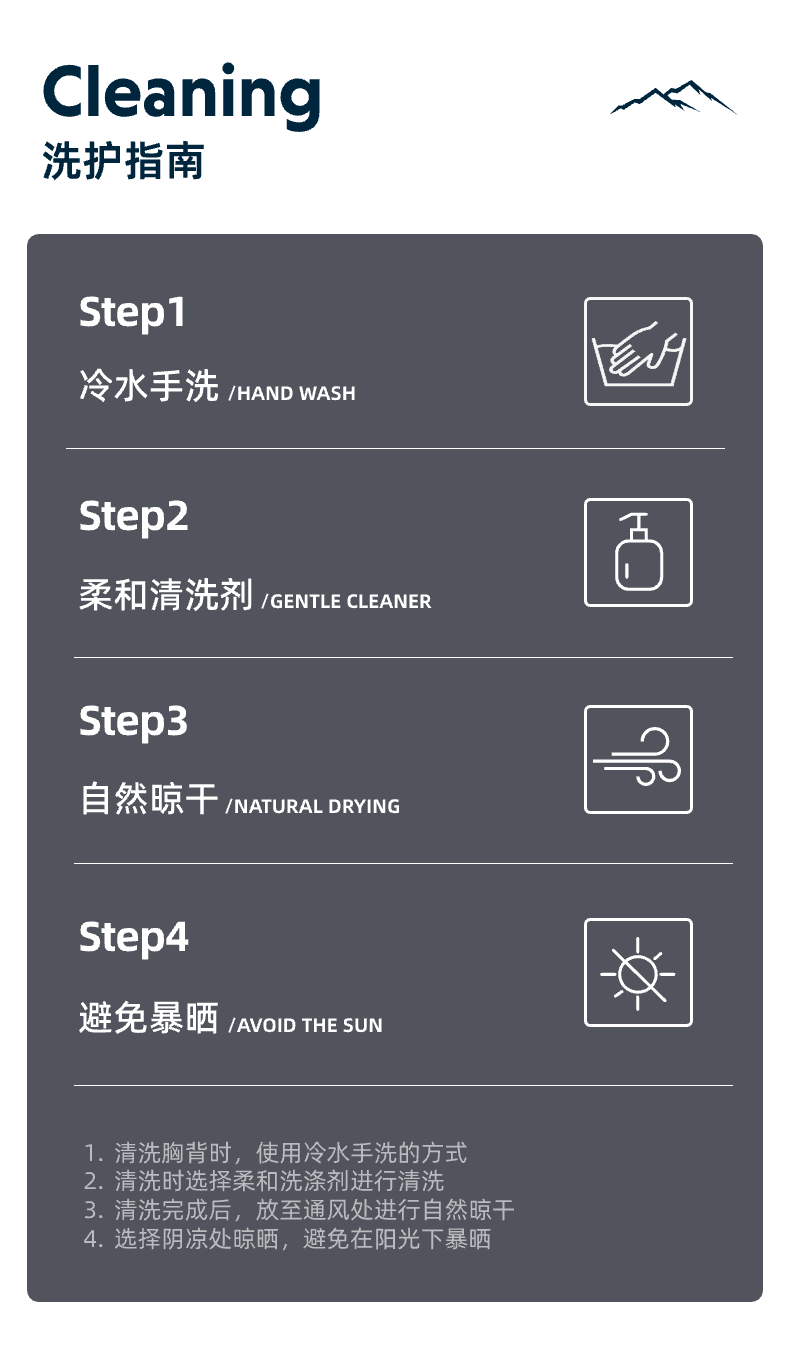 Cleaning
洗护指南

Step1
冷水手洗 /HAND WASH

Step2
柔和清洗剂 /GENTLE CLEANER

Step3
自然晾干 /NATURAL DRYING

Step4
避免暴晒 /AVOID THE SUN

1.清洗胸背时，使用冷水手洗的方式
2.清洗时选择柔和洗涤剂进行清洗
3.清洗完成后，放至通风处进行自然晾干
4.选择阴凉处晾晒，避免在阳光下暴晒