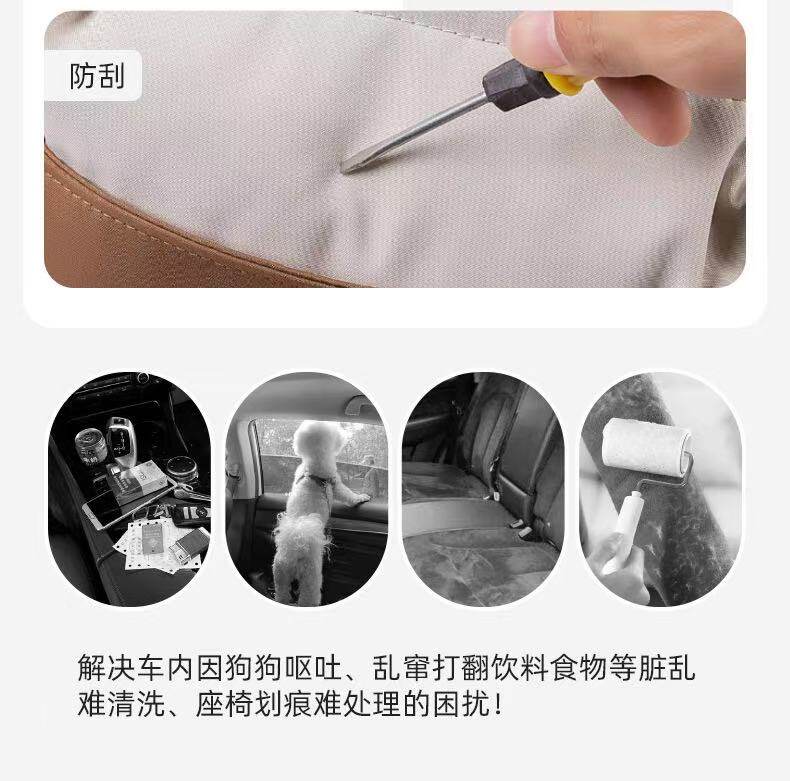 防刮

解决车内因狗狗呕吐、乱窜打翻饮料食物等脏乱难清洗、座椅划痕难处理的困扰！