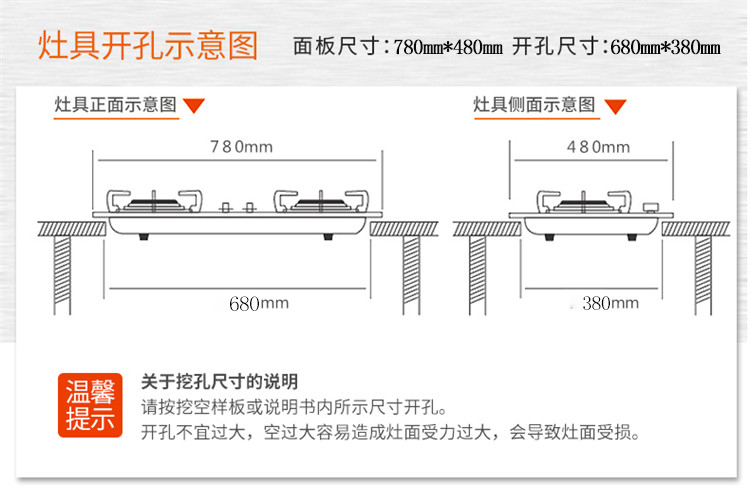 灶具开孔示意图 面板尺寸:780mm*480mm 开孔尺寸:680mm*380mm

灶具正面示意图

780mm

680mm

灶具侧面示意图

480mm

380mm

温馨提示

关于挖孔尺寸的说明

请按挖空样板或说明书内所示尺寸开孔。

开孔不宜过大，空过大容易造成灶面受力过大，会导致灶面受损。