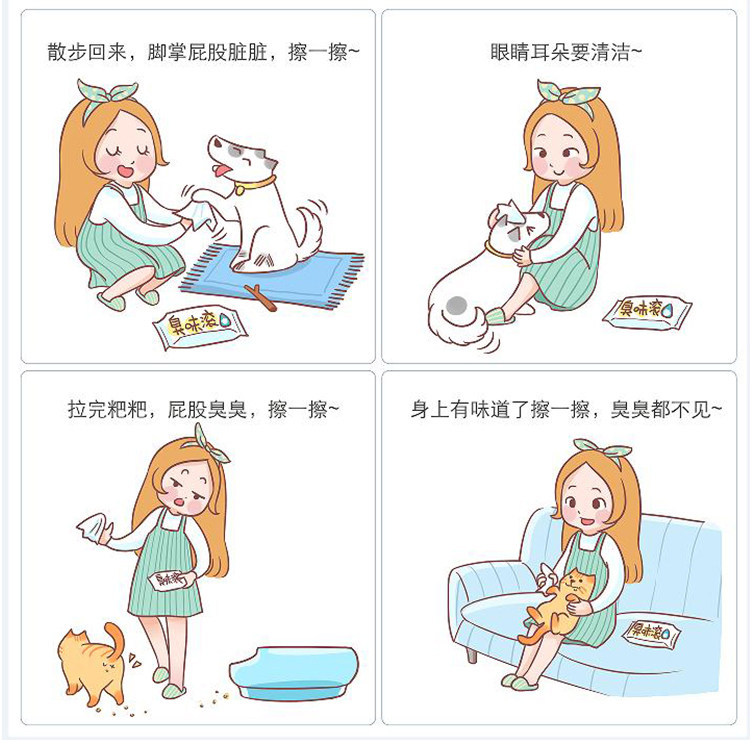 散步回来，脚掌屁股脏脏，擦一擦~

臭味滚

眼睛耳朵要清洁~

臭味滚

拉完粑粑，屁股臭臭，擦一擦~

臭味滚

身上有味道了擦一擦，臭臭都不见~

臭味滚