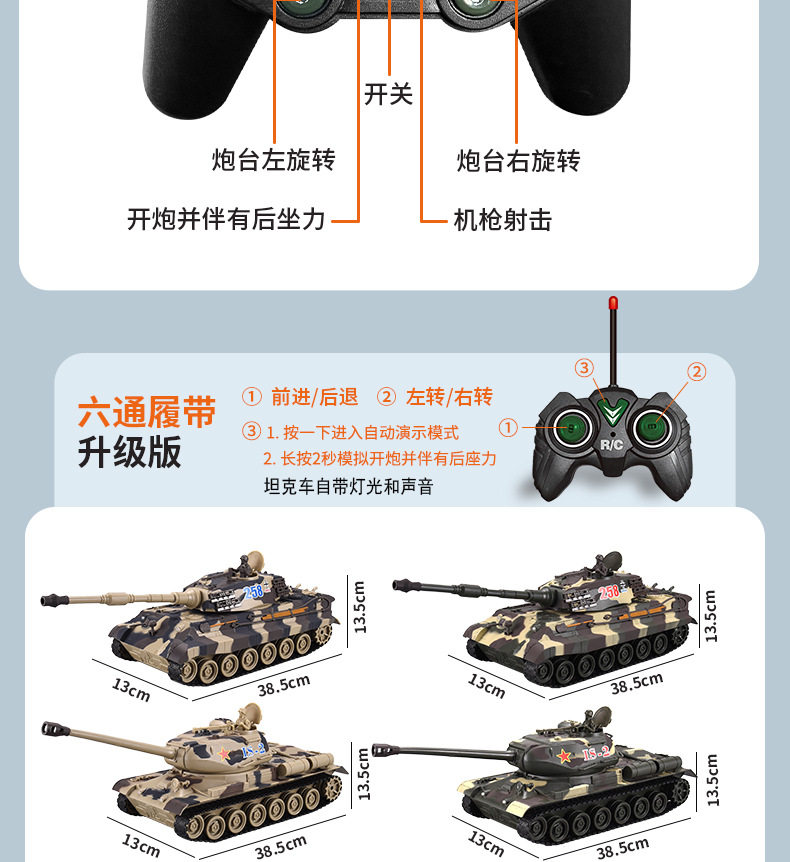 开关

炮台左旋转

炮台右旋转

开炮并伴有后坐力

机枪射击

六通履带
升级版

① 前进/后退 ② 左转/右转

③ 1. 按一下进入自动演示模式
2. 长按2秒模拟开炮并伴有后座力

坦克车自带灯光和声音

③ ② ①

R/C

258

13.5cm
13cm
38.5cm

258

13.5cm
13cm
38.5cm

IS-2

13.5cm
13cm
38.5cm

IS-2

13.5cm
13cm
38.5cm