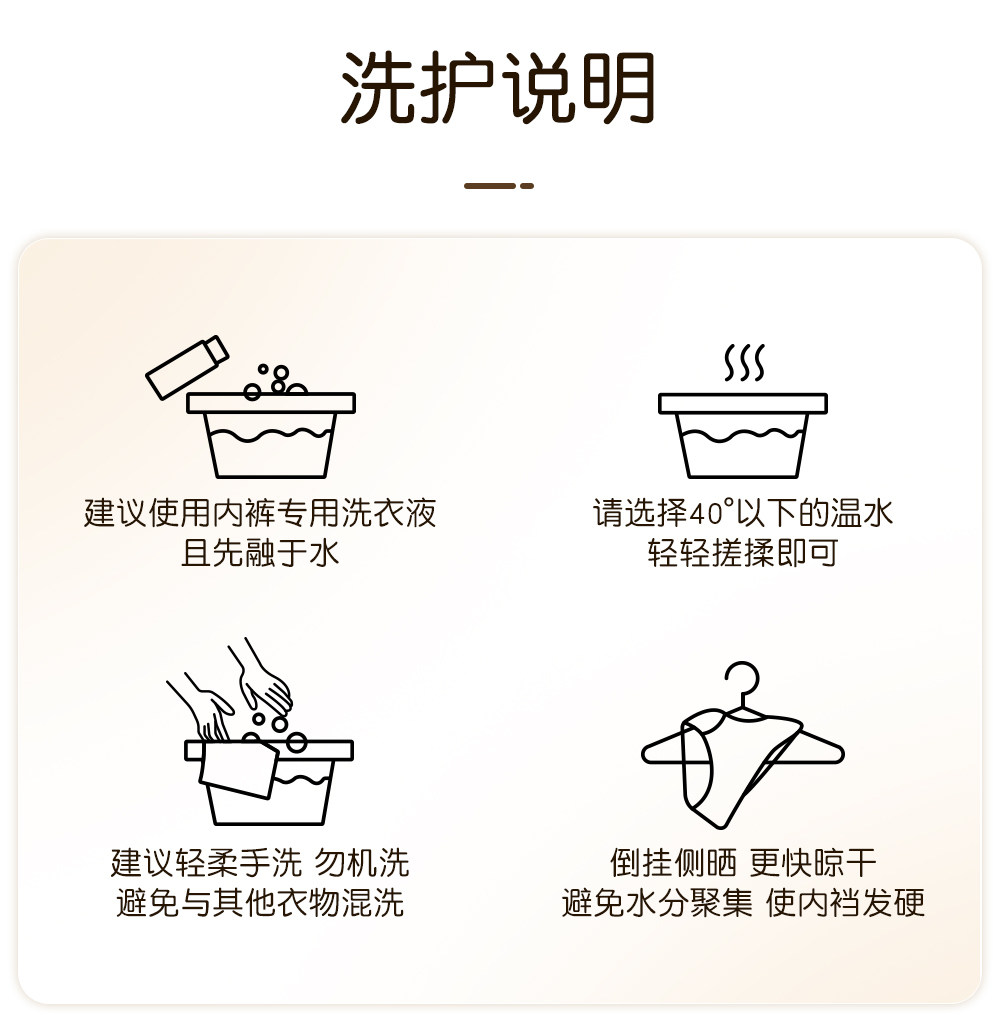 洗护说明

建议使用内裤专用洗衣液
且先融于水

请选择40°以下的温水
轻轻搓揉即可

建议轻柔手洗 勿机洗
避免与其他衣物混洗

倒挂侧晒 更快晾干
避免水分聚集 使内裆发硬