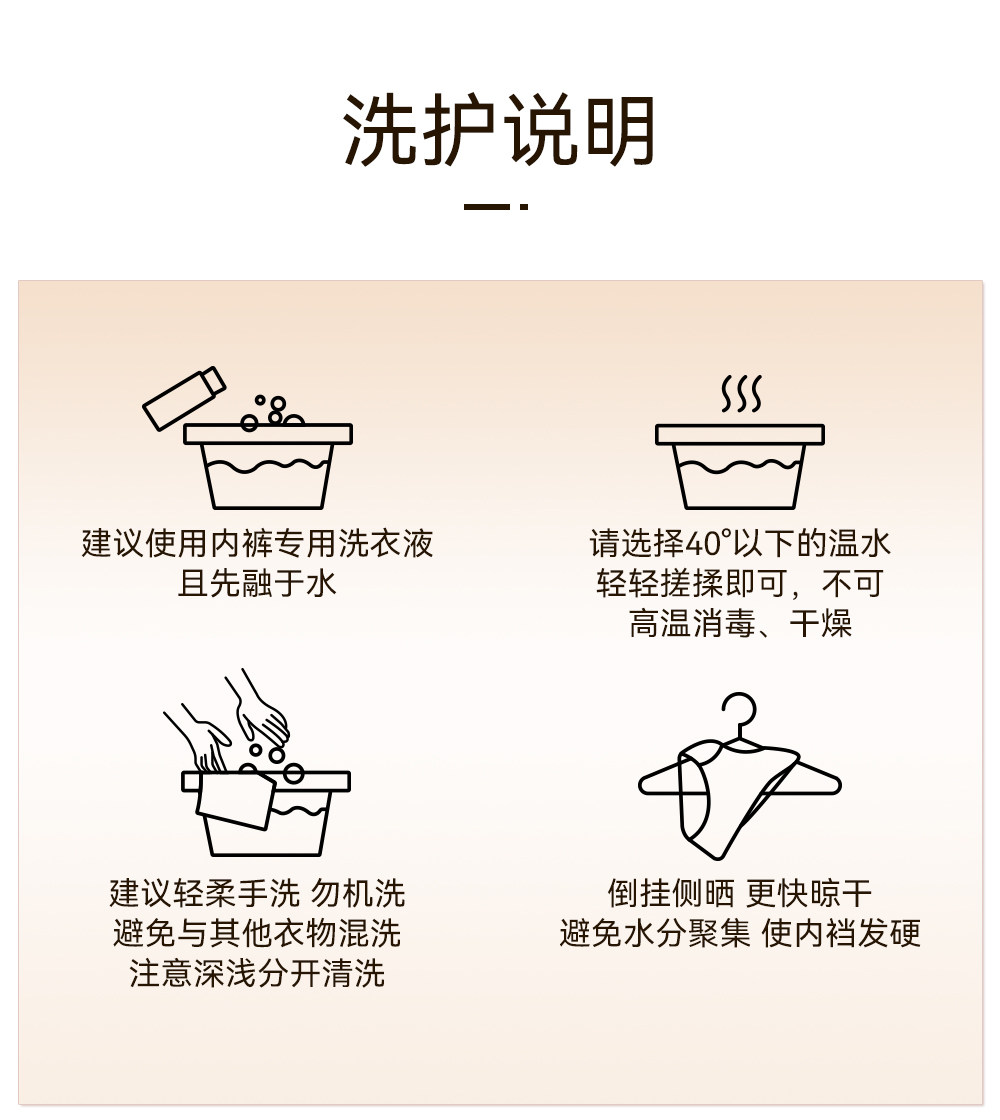 洗护说明

建议使用内裤专用洗衣液
且先融于水

请选择40°以下的温水
轻轻搓揉即可，不可
高温消毒、干燥

建议轻柔手洗 勿机洗
避免与其他衣物混洗
注意深浅分开清洗

倒挂侧晒 更快晾干
避免水分聚集 使内裆发硬