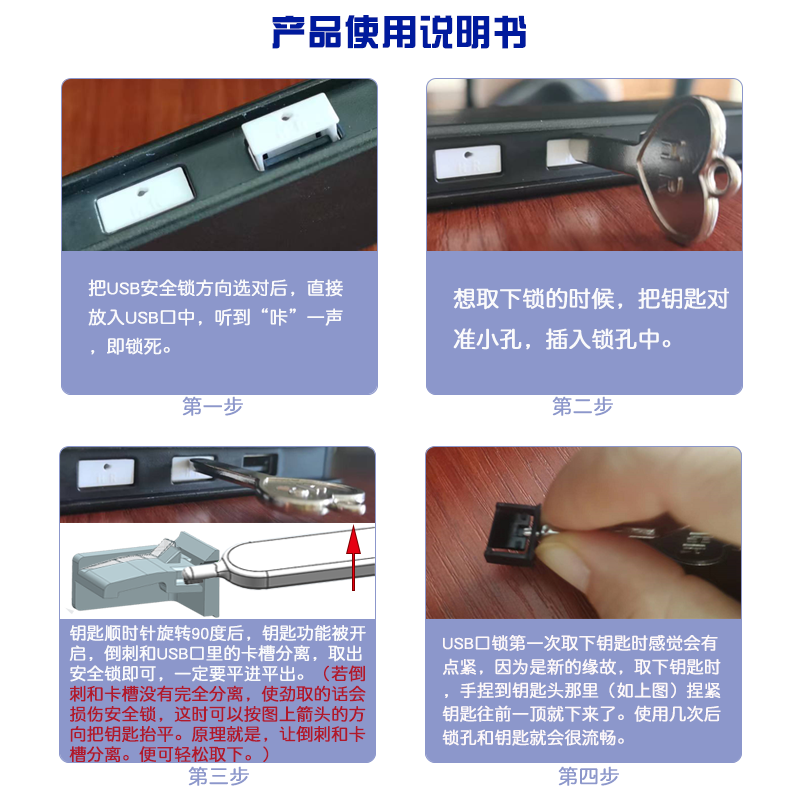 产品使用说明书

把USB安全锁方向选对后，直接放入USB口中，听到“咔”一声，即锁死。

第一步

想取下锁的时候，把钥匙对准小孔，插入锁孔中。

第二步

钥匙顺时针旋转90度后，钥匙功能被开启，倒刺和USB口里的卡槽分离，取出安全锁即可，一定要平进平出。（若倒刺和卡槽没有完全分离，使劲取的话会损伤安全锁，这时可以按图上箭头的方向把钥匙抬平。原理就是，让倒刺和卡槽分离。便可轻松取下。）

第三步

USB口锁第一次取下钥匙时感觉会有点紧，因为是新的缘故，取下钥匙时，手捏到钥匙头那里（如上图）捏紧钥匙往前一顶就下来了。使用几次后锁孔和钥匙就会很流畅。

第四步