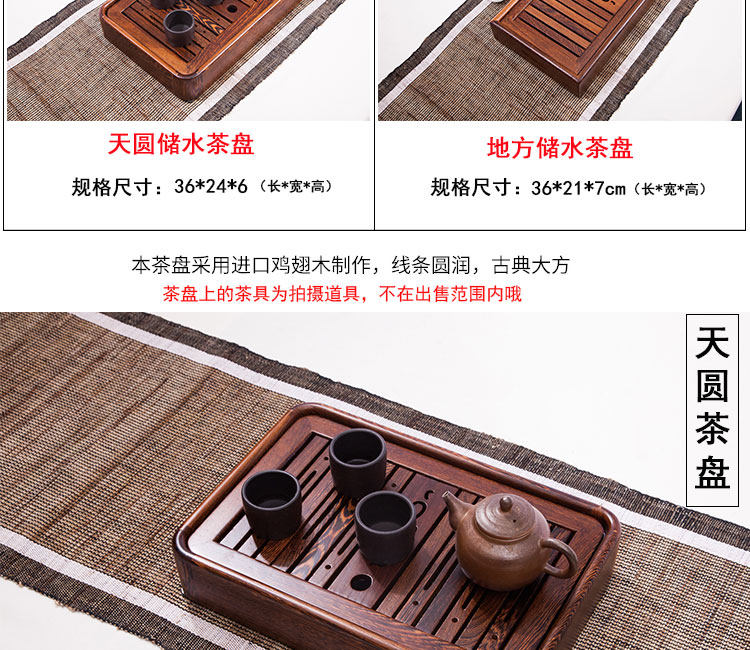 天圆储水茶盘

规格尺寸：36*24*6（长*宽*高）

地方储水茶盘

规格尺寸：36*21*7cm（长*宽*高）

本茶盘采用进口鸡翅木制作，线条圆润，古典大方

茶盘上的茶具为拍摄道具，不在出售范围内哦

天圆茶盘