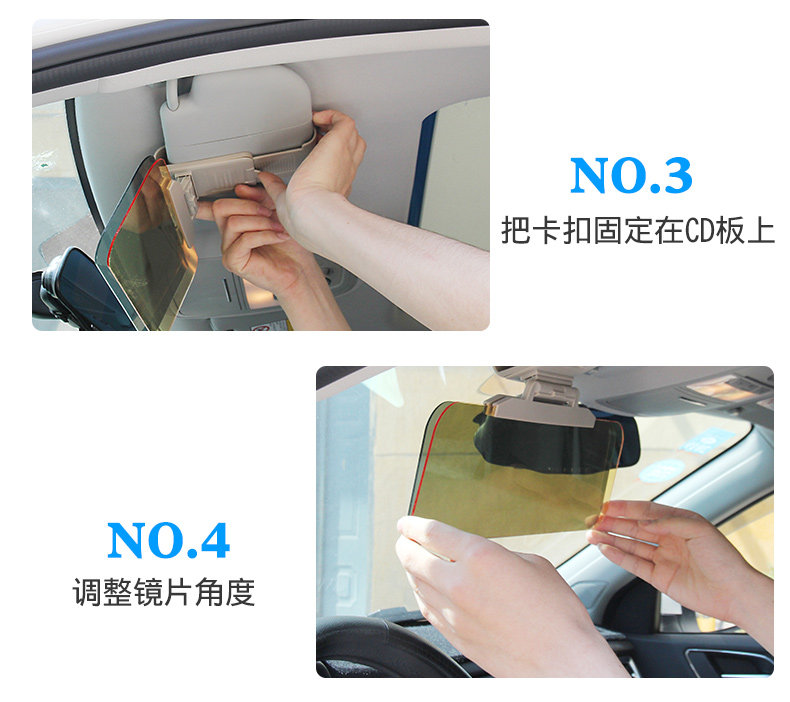 NO.3

把卡扣固定在CD板上

NO.4

调整镜片角度