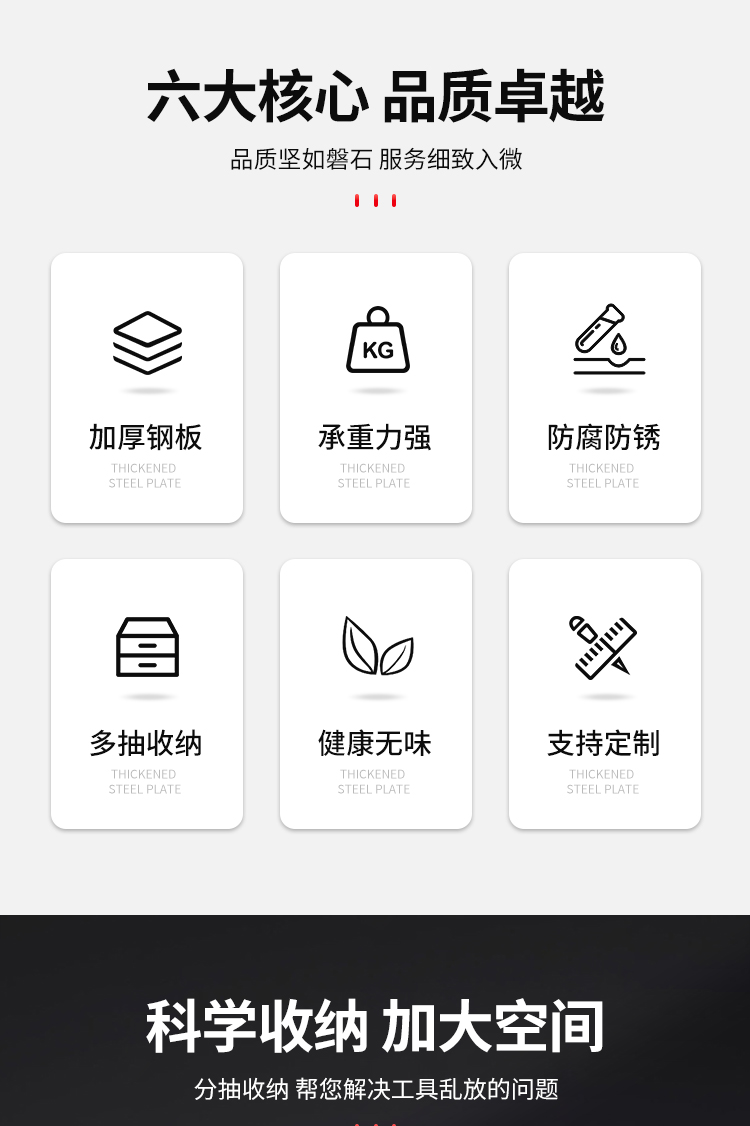 六大核心 品质卓越

品质坚如磐石 服务细致入微

KG

加厚钢板
THICKENED
STEEL PLATE

承重力强
THICKENED
STEEL PLATE

防腐防锈
THICKENED
STEEL PLATE

多抽收纳
THICKENED
STEEL PLATE

健康无味
THICKENED
STEEL PLATE

支持定制
THICKENED
STEEL PLATE

科学收纳 加大空间

分抽收纳 帮您解决工具乱放的问题