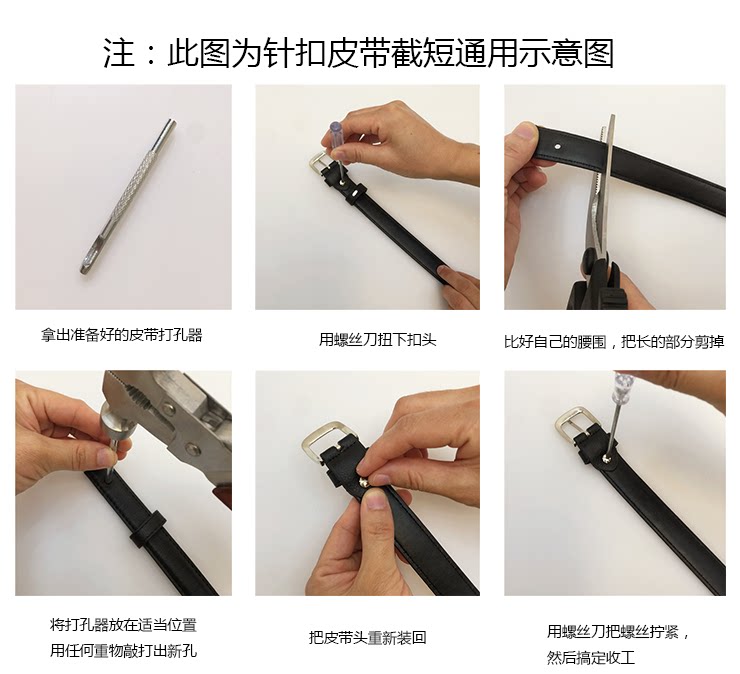 注：此图为针扣皮带截短通用示意图

拿出准备好的皮带打孔器

用螺丝刀扭下扣头

比好自己的腰围，把长的部分剪掉

将打孔器放在适当位置
用任何重物敲打出新孔

把皮带头重新装回

用螺丝刀把螺丝拧紧，
然后搞定收工