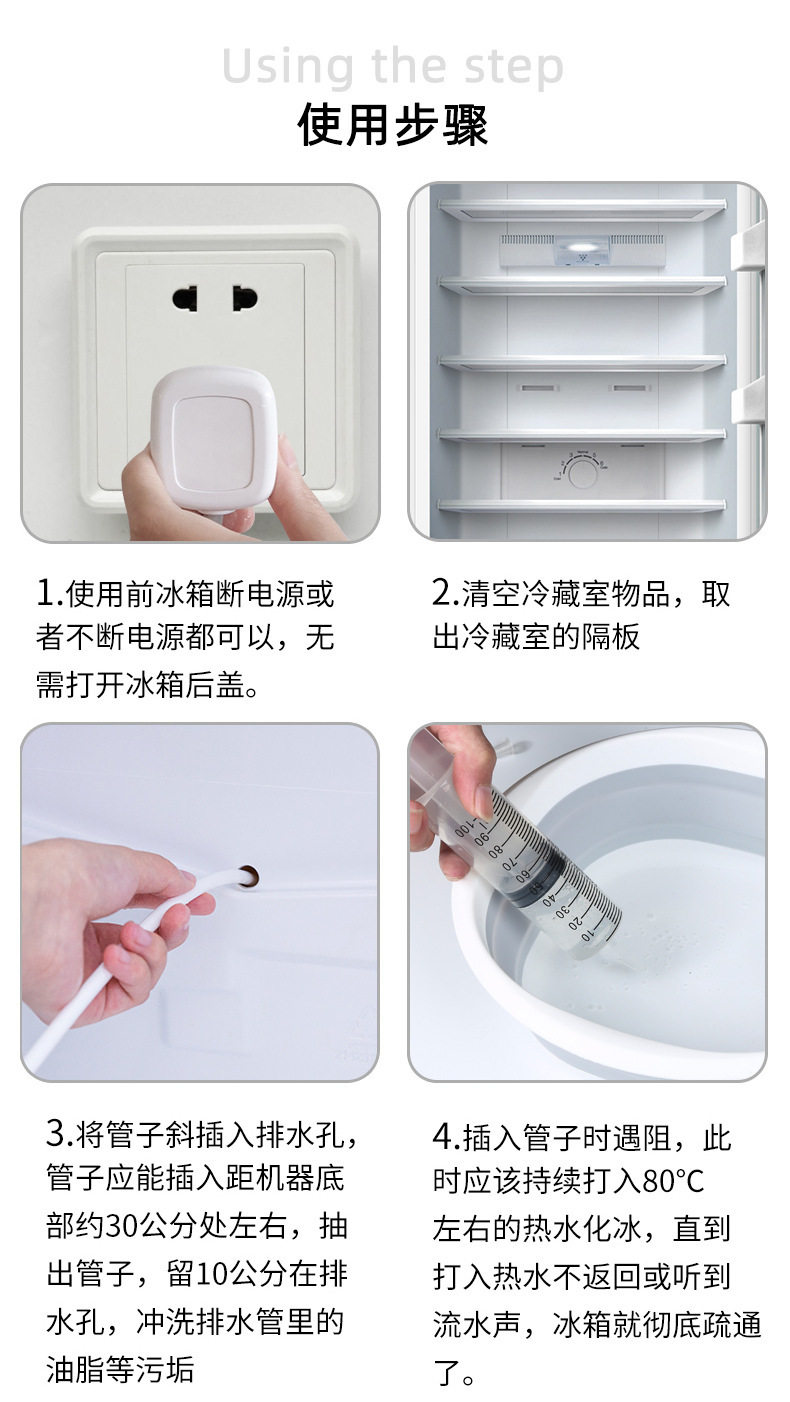 Using the step
使用步骤

1.使用前冰箱断电源或者不断电源都可以，无需打开冰箱后盖。

2.清空冷藏室物品，取出冷藏室的隔板

100 90 80 70 60 50 40 30 20 10

3.将管子斜插入排水孔，管子应能插入距机器底部约30公分处左右，抽出管子，留10公分在排水孔，冲洗排水管里的油脂等污垢

4.插入管子时遇阻，此时应该持续打入80°C左右的热水化冰，直到打入热水不返回或听到流水声，冰箱就彻底疏通了。