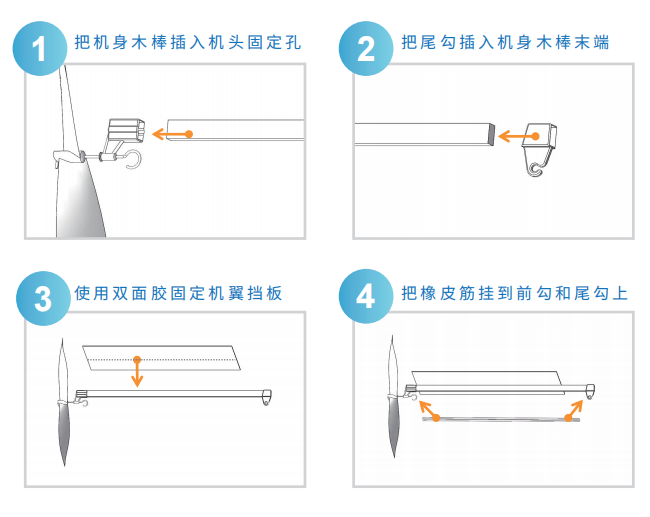 1 把机身木棒插入机头固定孔

2 把尾勾插入机身木棒末端

3 使用双面胶固定机翼挡板

4 把橡皮筋挂到前勾和尾勾上