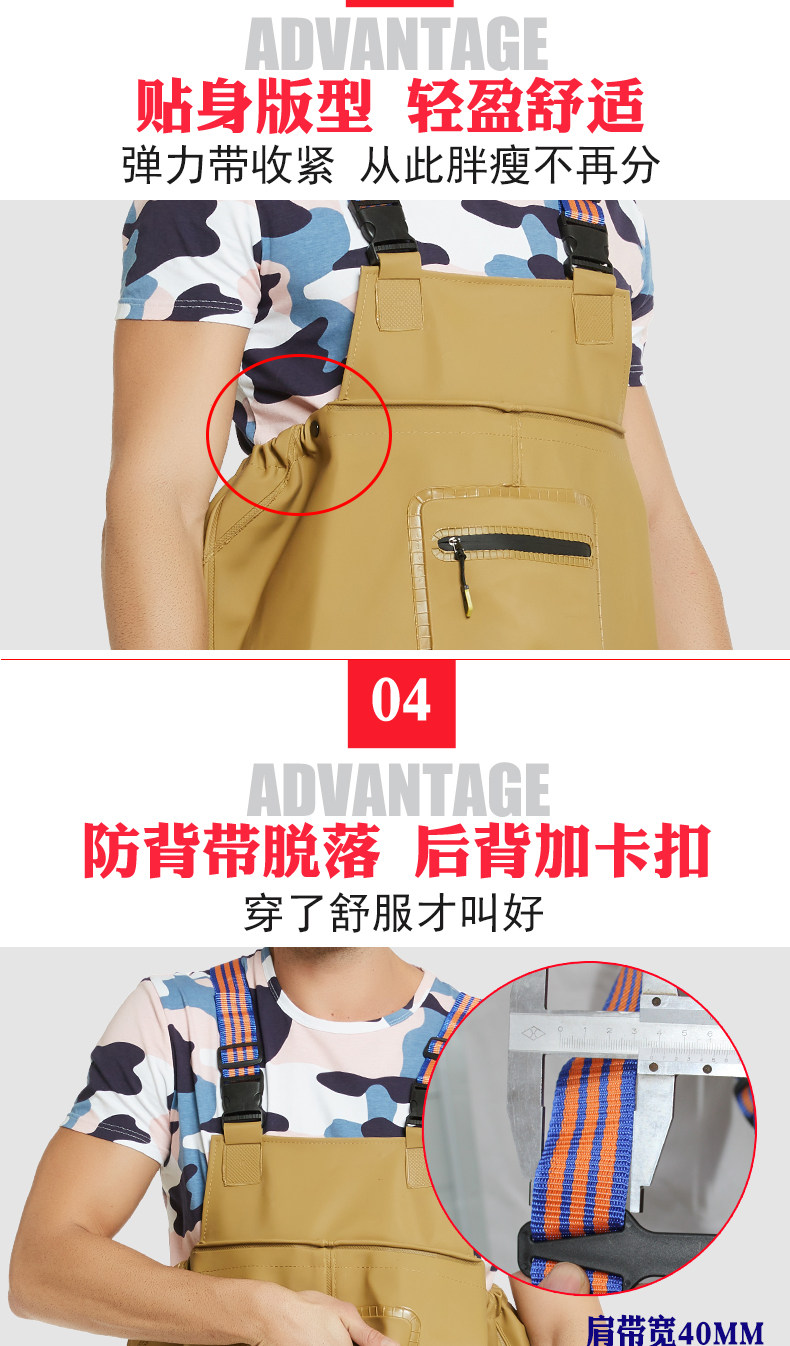 ADVANTAGE
贴身版型 轻盈舒适
弹力带收紧 从此胖瘦不再分

04
ADVANTAGE
防背带脱落 后背加卡扣
穿了舒服才叫好

0 1 2 3 4 5 6

肩带宽40MM