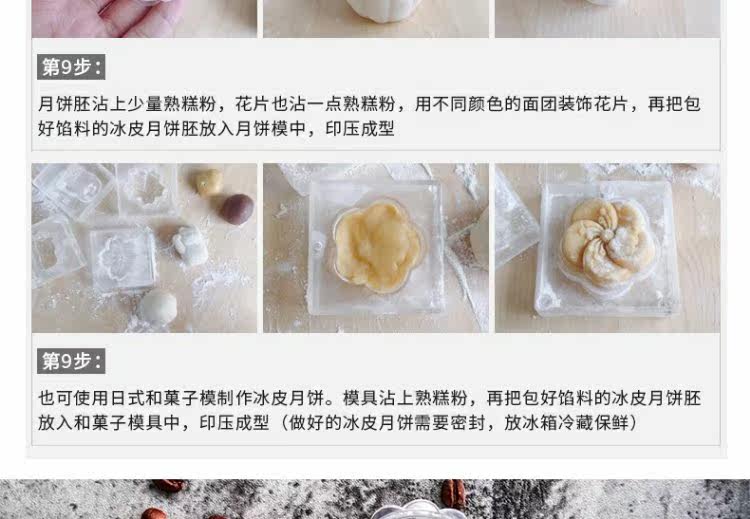 第9步：

月饼胚沾上少量熟糕粉，花片也沾一点熟糕粉，用不同颜色的面团装饰花片，再把包好馅料的冰皮月饼胚放入月饼模中，印压成型

第9步：

也可使用日式和菓子模制作冰皮月饼。模具沾上熟糕粉，再把包好馅料的冰皮月饼胚放入和菓子模具中，印压成型（做好的冰皮月饼需要密封，放冰箱冷藏保鲜）