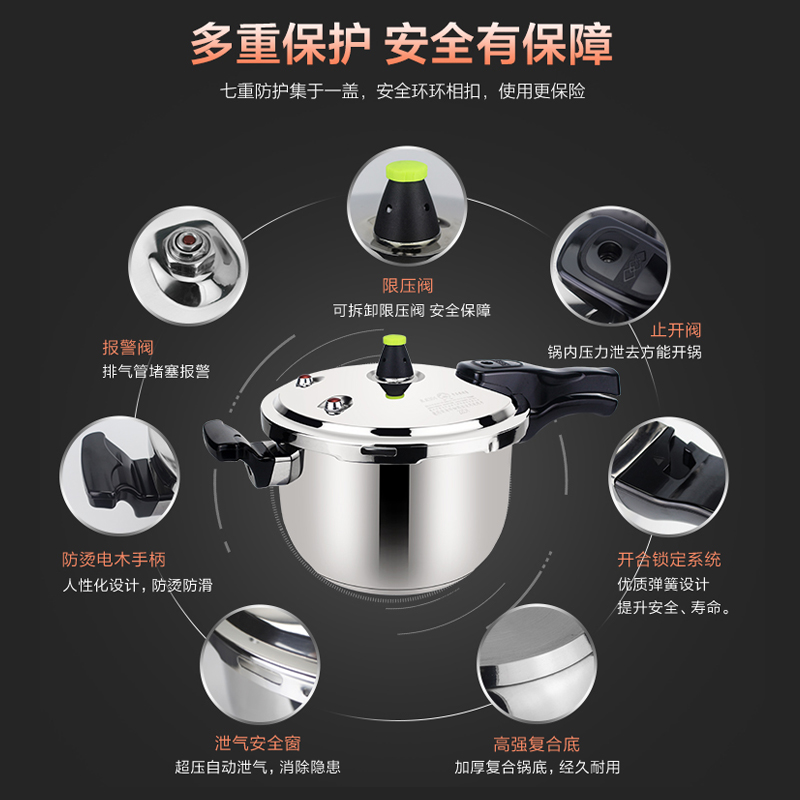 多重保护 安全有保障

七重防护集于一盖，安全环环相扣，使用更保险

限压阀
可拆卸限压阀 安全保障

报警阀
排气管堵塞报警

止开阀
锅内压力泄去方能开锅

防烫电木手柄
人性化设计，防烫防滑

开合锁定系统
优质弹簧设计
提升安全、寿命。

泄气安全窗
超压自动泄气，消除隐患

高强复合底
加厚复合锅底，经久耐用