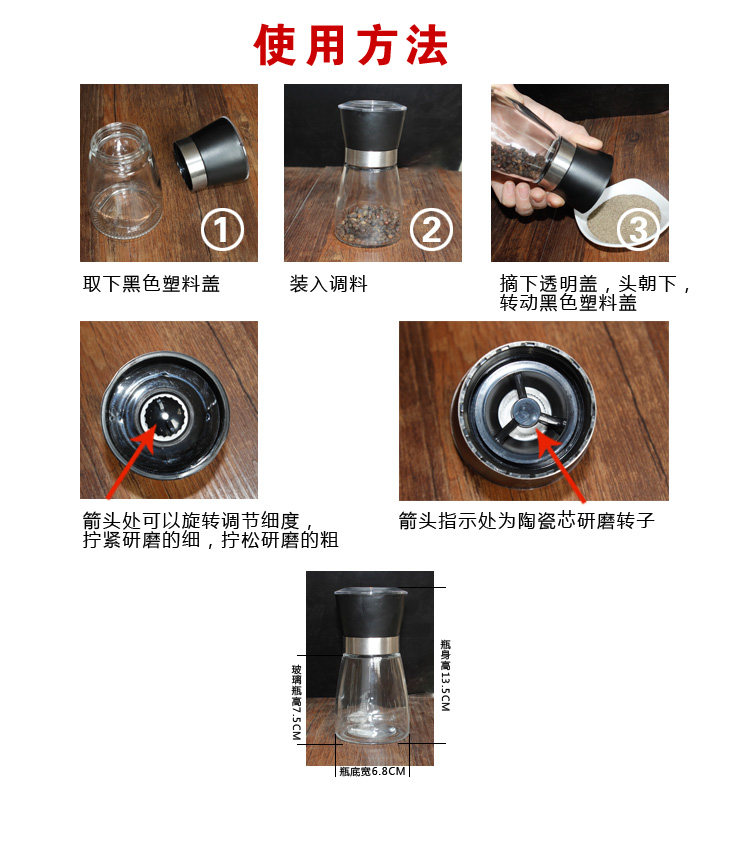 使用方法

①

取下黑色塑料盖

②

装入调料

③

摘下透明盖，头朝下，转动黑色塑料盖

箭头处可以旋转调节细度，拧紧研磨的细，拧松研磨的粗

箭头指示处为陶瓷芯研磨转子

玻璃瓶高7.5CM

瓶身高13.5CM

瓶底宽6.8CM