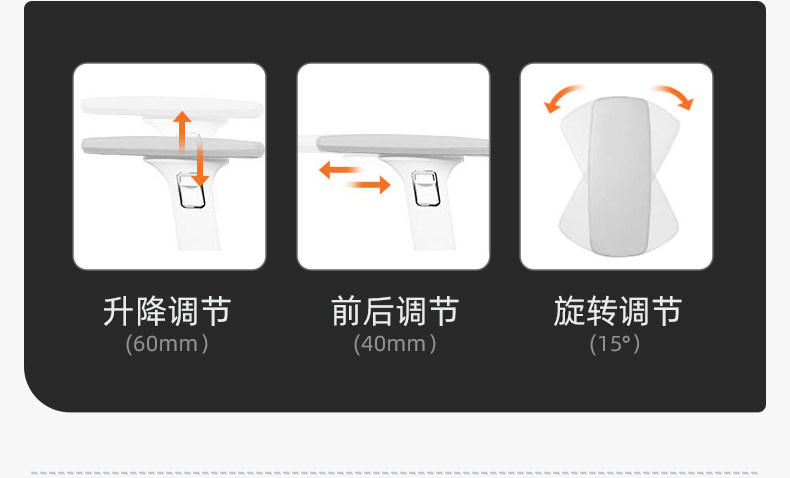 升降调节
(60mm)

前后调节
(40mm)

旋转调节
(15°)