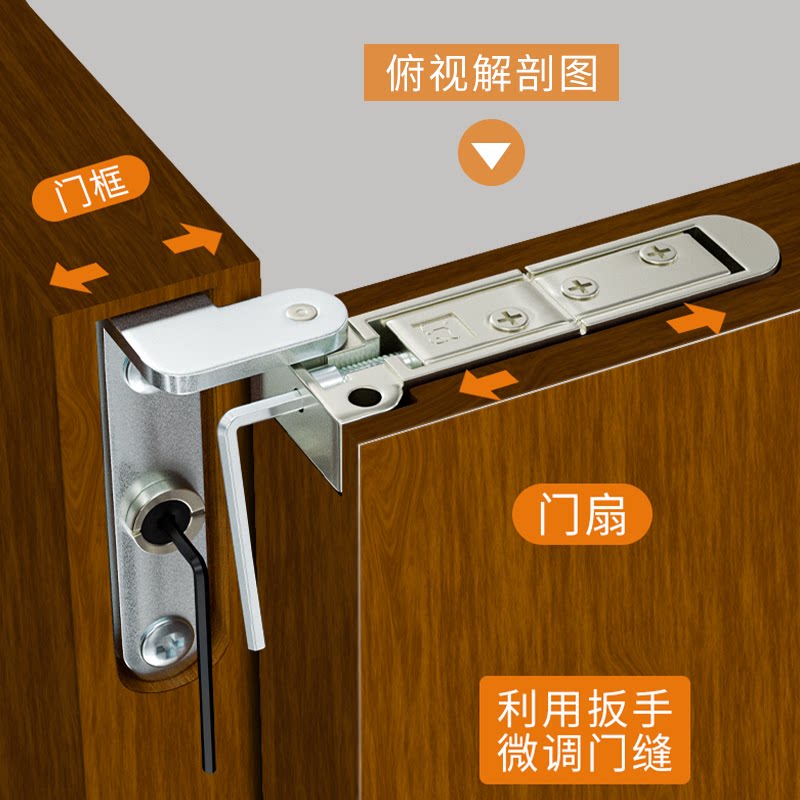 俯视解剖图

门框

门扇

利用扳手
微调门缝