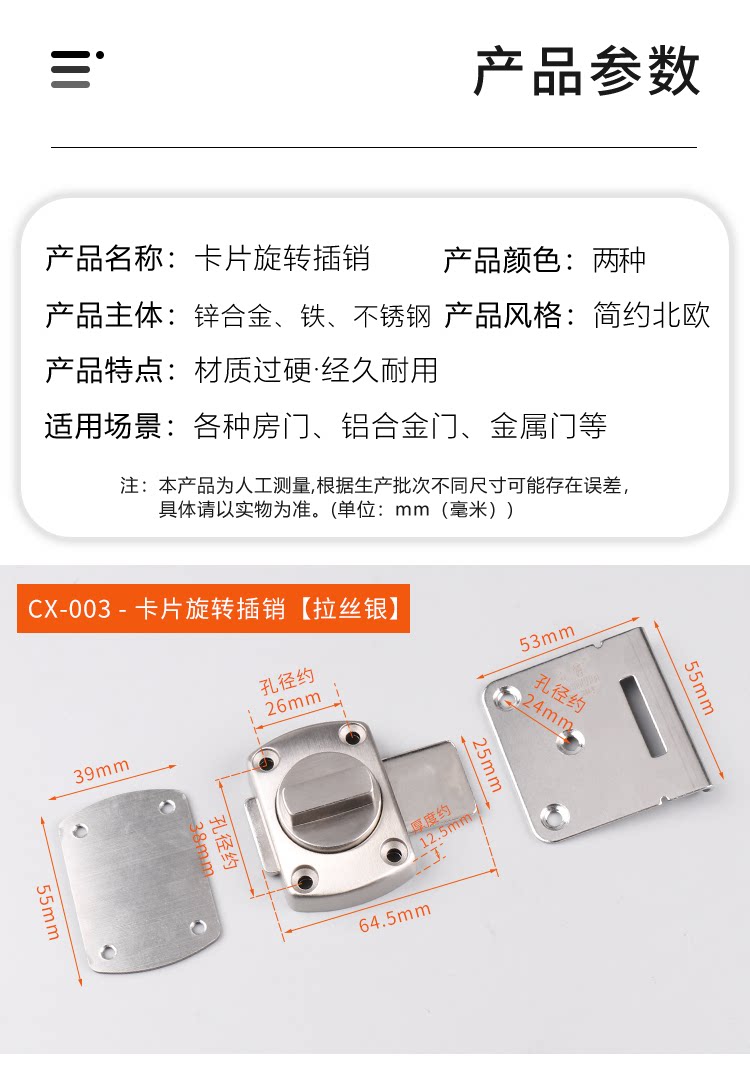 产品参数

产品名称：卡片旋转插销　产品颜色：两种
产品主体：锌合金、铁、不锈钢　产品风格：简约北欧
产品特点：材质过硬·经久耐用
适用场景：各种房门、铝合金门、金属门等

注：本产品为人工测量,根据生产批次不同尺寸可能存在误差，具体请以实物为准。(单位：mm（毫米）)

CX-003 - 卡片旋转插销【拉丝银】

39mm
55mm
孔径约 26mm
孔径约 38mm
25mm
厚度约 12.5mm
64.5mm
53mm
55mm
孔径约 24mm