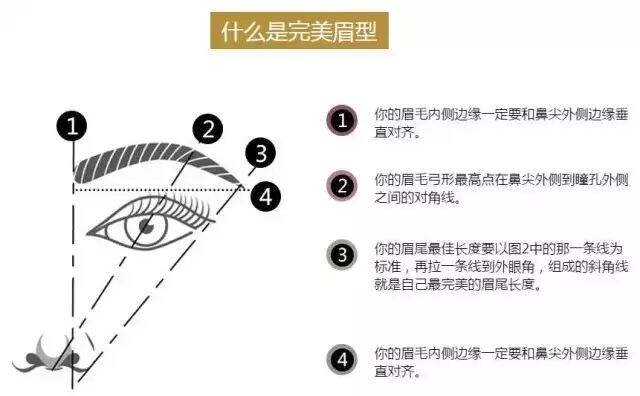 什么是完美眉型

1
2
3
4

1 你的眉毛内侧边缘一定要和鼻尖外侧边缘垂直对齐。

2 你的眉毛弓形最高点在鼻尖外侧到瞳孔外侧之间的对角线。

3 你的眉尾最佳长度要以图2中的那一条线为标准，再拉一条线到外眼角，组成的斜角线就是自己最完美的眉尾长度。

4 你的眉毛内侧边缘一定要和鼻尖外侧边缘垂直对齐。