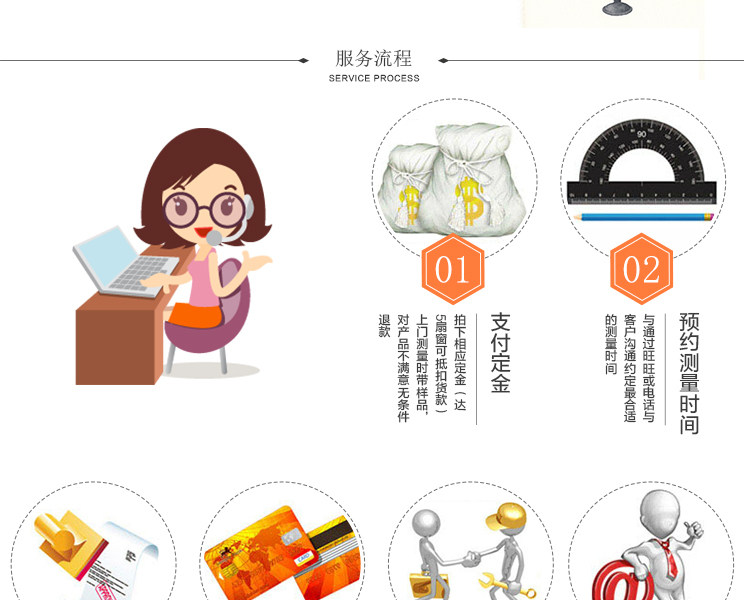 服务流程
SERVICE PROCESS

01
支付定金
拍下相应定金（达5扇窗可抵扣货款）上门测量时带样品，对产品不满意无条件退款

02
预约测量时间
与通过旺旺或电话与客户沟通约定最合适的测量时间