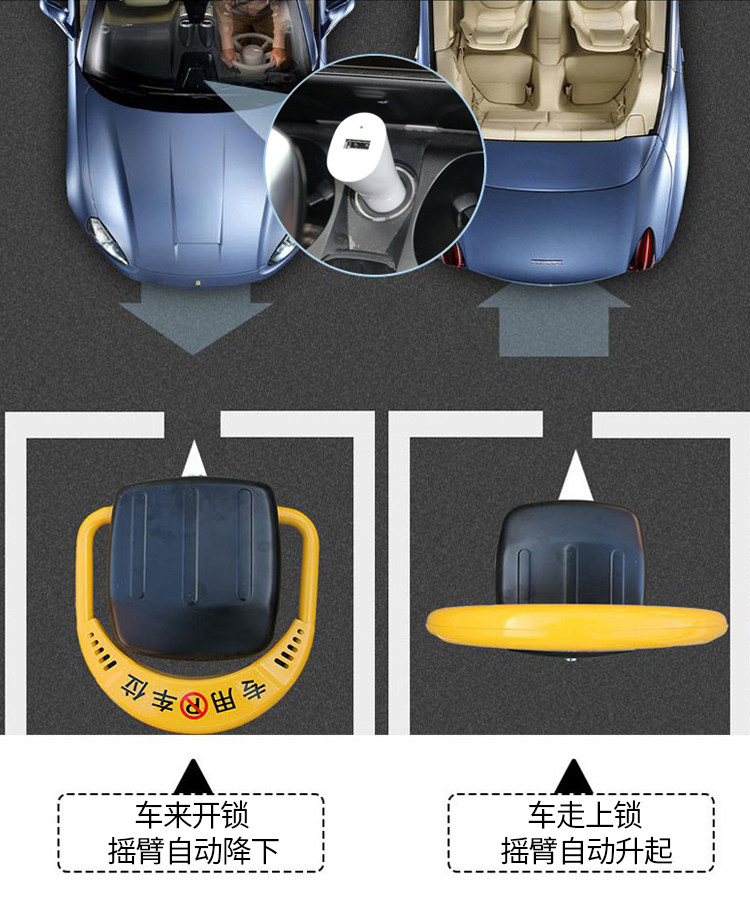 专用 P 车位

车来开锁
摇臂自动降下

车走上锁
摇臂自动升起