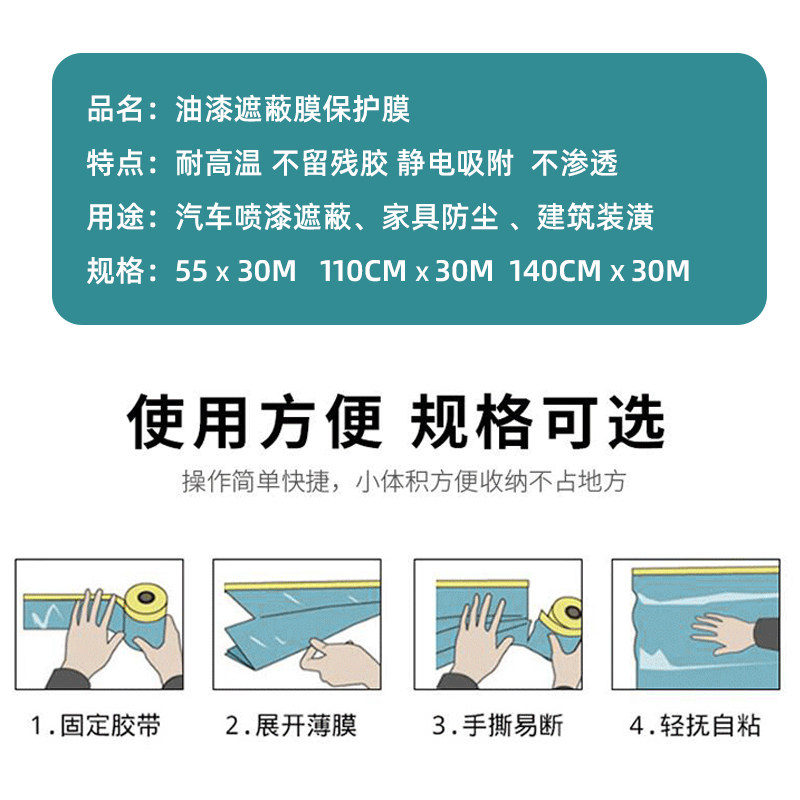 品名：油漆遮蔽膜保护膜

特点：耐高温 不留残胶 静电吸附 不渗透

用途：汽车喷漆遮蔽、家具防尘 、建筑装潢

规格：55 x 30M 110CM x 30M 140CM x 30M

使用方便 规格可选

操作简单快捷，小体积方便收纳不占地方

1.固定胶带

2.展开薄膜

3.手撕易断

4.轻抚自粘