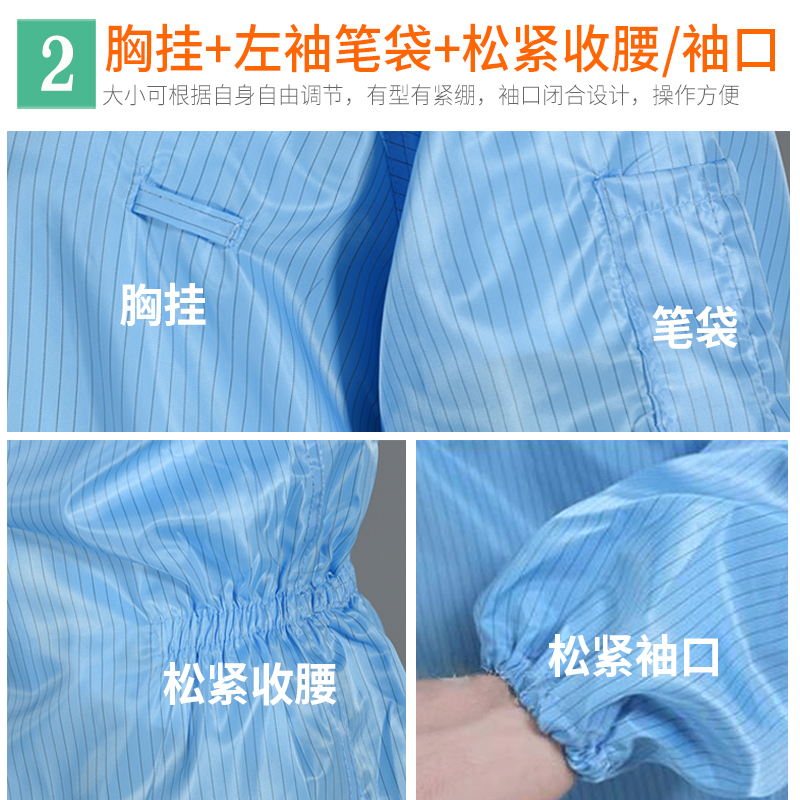 2 胸挂+左袖笔袋+松紧收腰/袖口

大小可根据自身自由调节，有型有紧绷，袖口闭合设计，操作方便

胸挂

笔袋

松紧收腰

松紧袖口