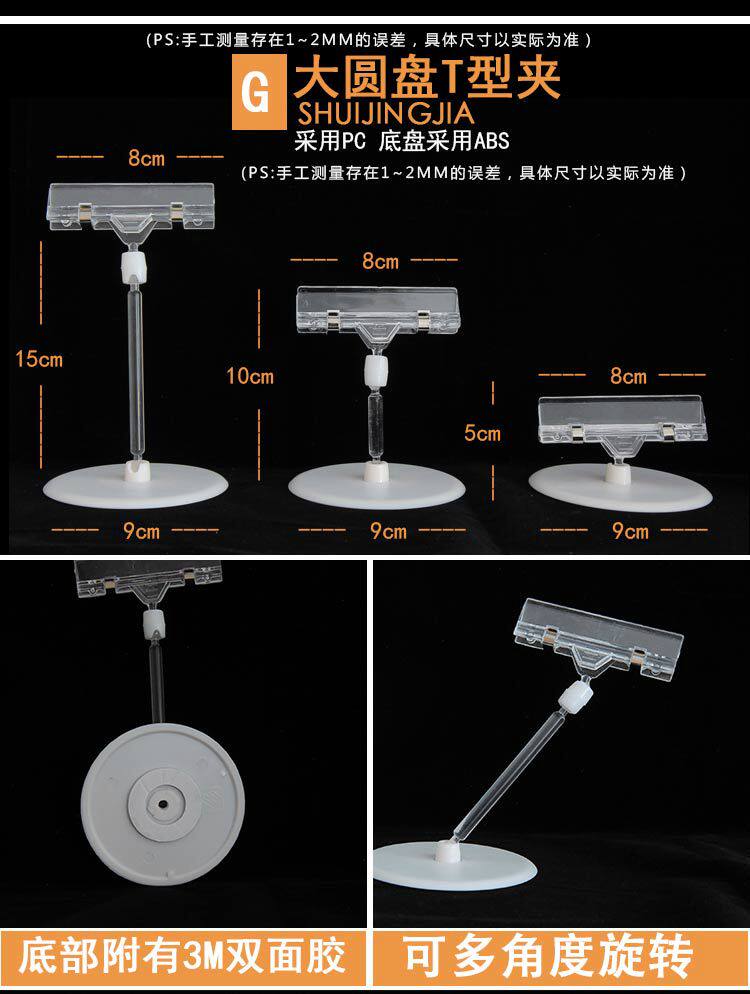 (PS:手工测量存在1~2MM的误差，具体尺寸以实际为准）

G 大圆盘T型夹
SHUIJINGJIA
采用PC 底盘采用ABS

(PS:手工测量存在1~2MM的误差，具体尺寸以实际为准）

8cm
15cm
9cm

8cm
10cm
9cm

8cm
5cm
9cm

底部附有3M双面胶

可多角度旋转