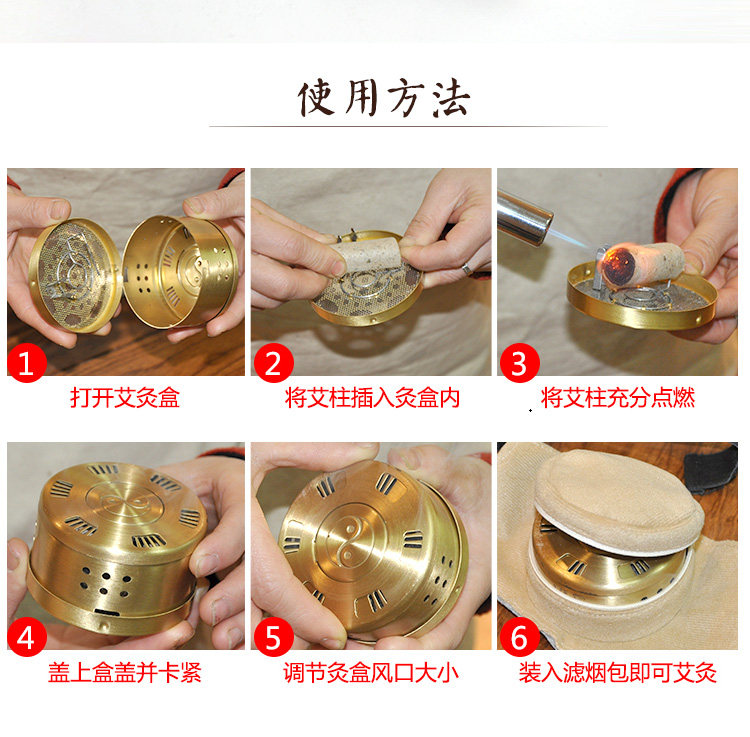 使用方法

1
打开艾灸盒

2
将艾柱插入灸盒内

3
将艾柱充分点燃

4
盖上盒盖并卡紧

5
调节灸盒风口大小

6
装入滤烟包即可艾灸