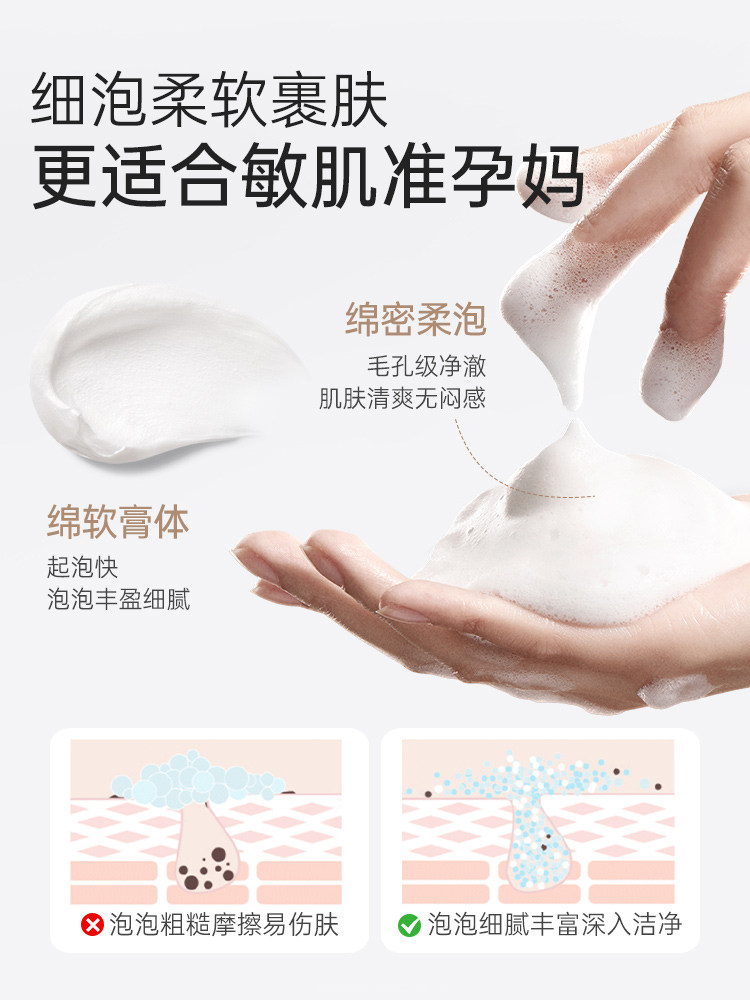 细泡柔软裹肤
更适合敏肌准孕妈

绵密柔泡
毛孔级净澈
肌肤清爽无闷感

绵软膏体
起泡快
泡泡丰盈细腻

泡泡粗糙摩擦易伤肤

泡泡细腻丰富深入洁净