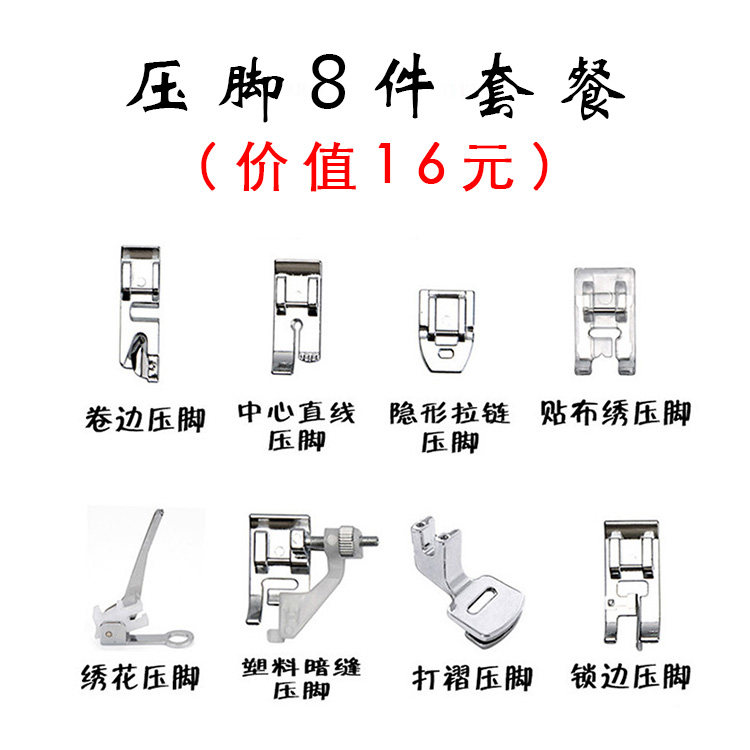 压脚8件套餐
（价值16元）

卷边压脚

中心直线压脚

隐形拉链压脚

贴布绣压脚

绣花压脚

塑料暗缝压脚

打褶压脚

锁边压脚