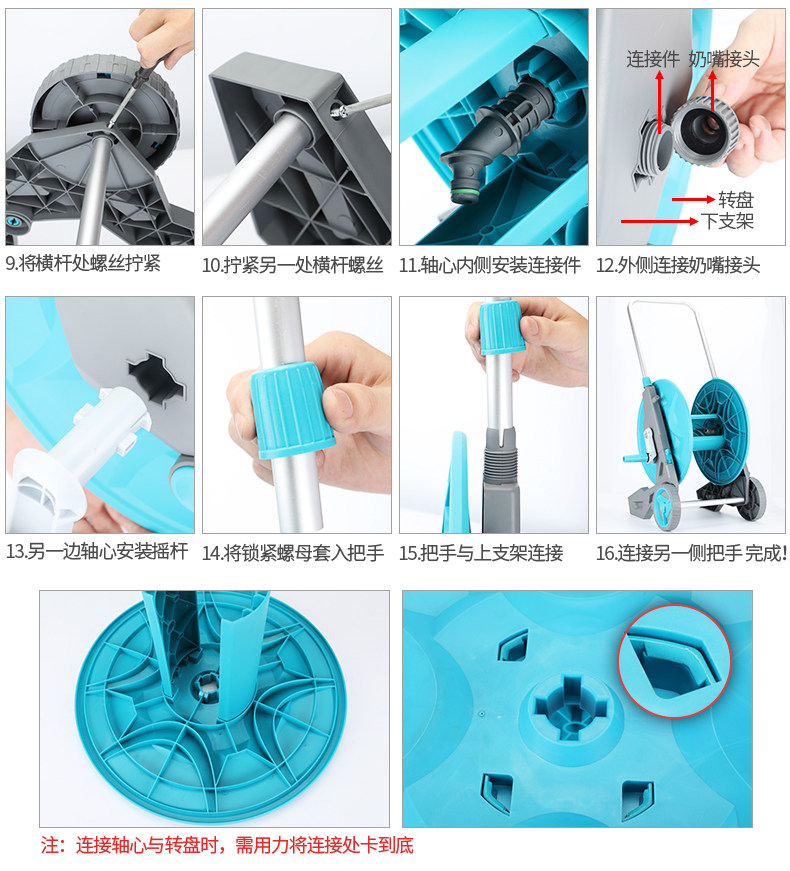 9.将横杆处螺丝拧紧

10.拧紧另一处横杆螺丝

11.轴心内侧安装连接件

连接件 奶嘴接头

转盘

下支架

12.外侧连接奶嘴接头

13.另一边轴心安装摇杆

14.将锁紧螺母套入把手

15.把手与上支架连接

16.连接另一侧把手 完成!

注：连接轴心与转盘时，需用力将连接处卡到底