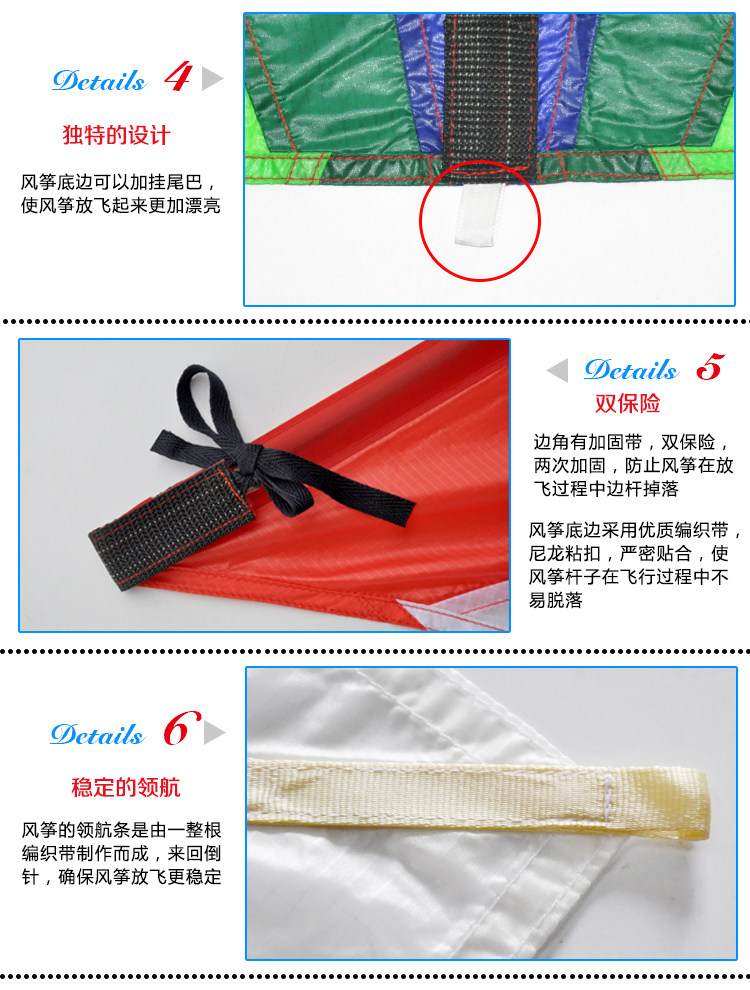 Details 4

独特的设计

风筝底边可以加挂尾巴，使风筝放飞起来更加漂亮

Details 5

双保险

边角有加固带，双保险，两次加固，防止风筝在放飞过程中边杆掉落

风筝底边采用优质编织带，尼龙粘扣，严密贴合，使风筝杆子在飞行过程中不易脱落

Details 6

稳定的领航

风筝的领航条是由一整根编织带制作而成，来回倒针，确保风筝放飞更稳定