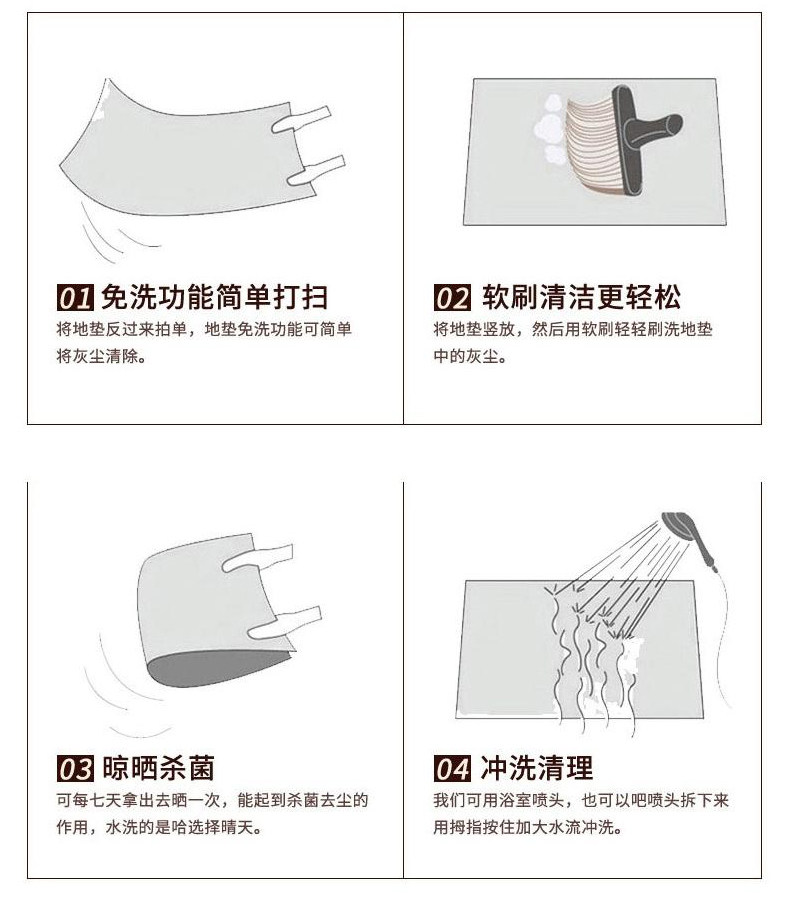 01 免洗功能简单打扫
将地垫反过来拍单，地垫免洗功能可简单将灰尘清除。

02 软刷清洁更轻松
将地垫竖放，然后用软刷轻轻刷洗地垫中的灰尘。

03 晾晒杀菌
可每七天拿出去晒一次，能起到杀菌去尘的作用，水洗的是哈选择晴天。

04 冲洗清理
我们可用浴室喷头，也可以吧喷头拆下来用拇指按住加大水流冲洗。