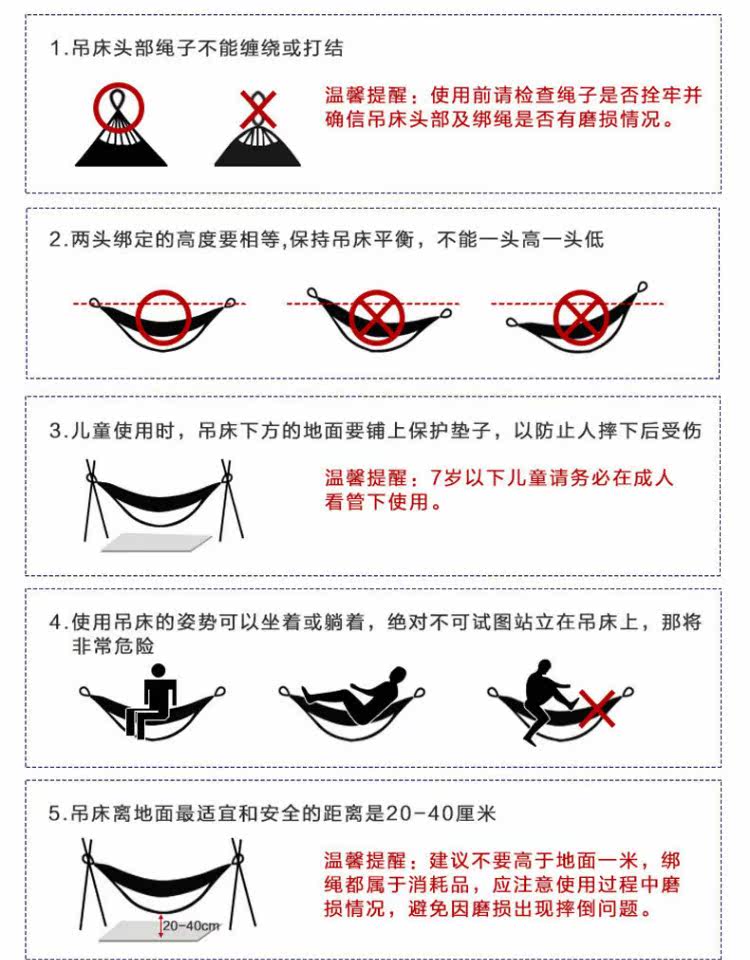 1.吊床头部绳子不能缠绕或打结

温馨提醒：使用前请检查绳子是否拴牢并确信吊床头部及绑绳是否有磨损情况。

2.两头绑定的高度要相等,保持吊床平衡，不能一头高一头低

3.儿童使用时，吊床下方的地面要铺上保护垫子，以防止人摔下后受伤

温馨提醒：7岁以下儿童请务必在成人看管下使用。

4.使用吊床的姿势可以坐着或躺着，绝对不可试图站立在吊床上，那将非常危险

5.吊床离地面最适宜和安全的距离是20-40厘米

20-40cm

温馨提醒：建议不要高于地面一米，绑绳都属于消耗品，应注意使用过程中磨损情况，避免因磨损出现摔倒问题。