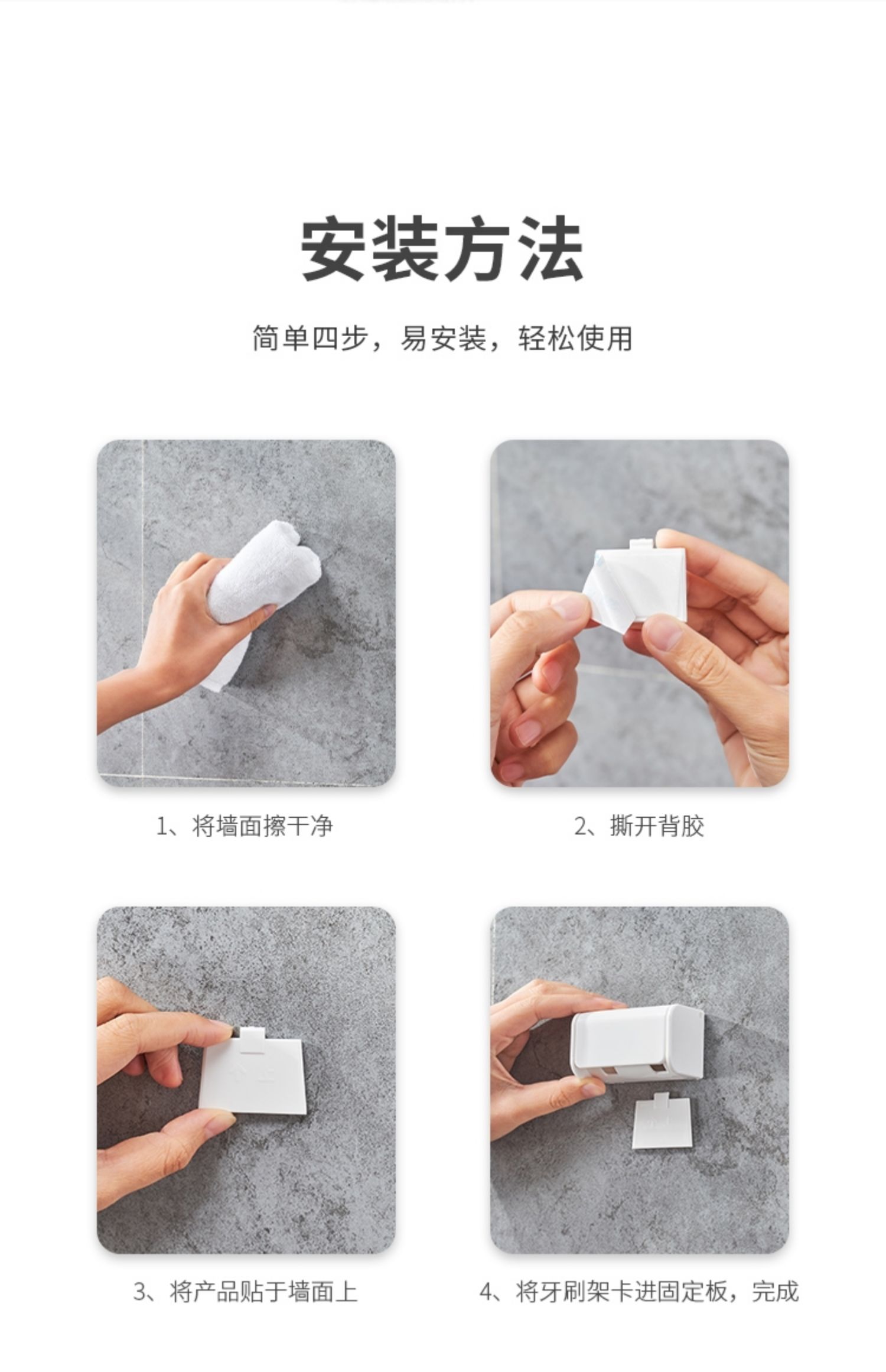 安装方法

简单四步，易安装，轻松使用

1、将墙面擦干净

2、撕开背胶

3、将产品贴于墙面上

4、将牙刷架卡进固定板，完成