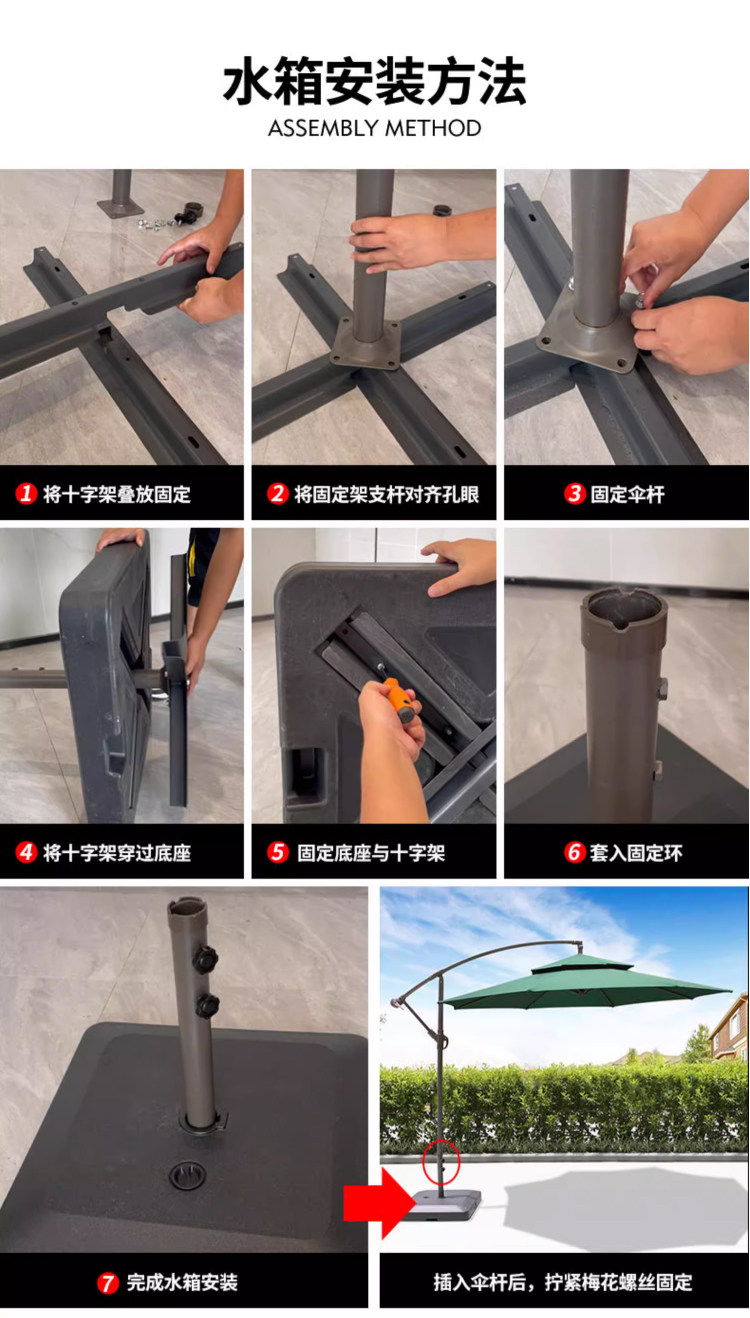 水箱安装方法
ASSEMBLY METHOD

1 将十字架叠放固定

2 将固定架支杆对齐孔眼

3 固定伞杆

4 将十字架穿过底座

5 固定底座与十字架

6 套入固定环

7 完成水箱安装

插入伞杆后，拧紧梅花螺丝固定