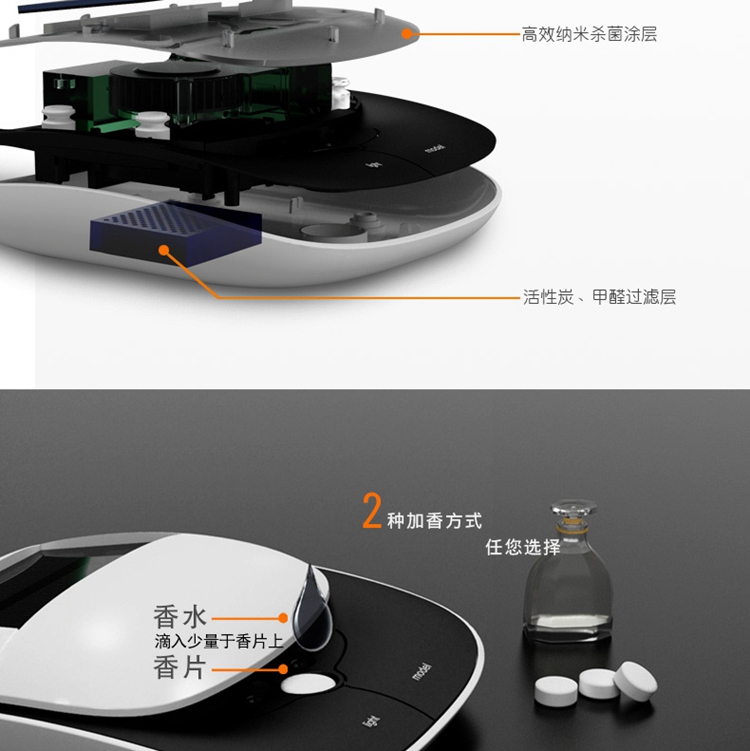 高效纳米杀菌涂层

light

model

活性炭、甲醛过滤层

2种加香方式
任您选择

香水
滴入少量于香片上
香片

model

light