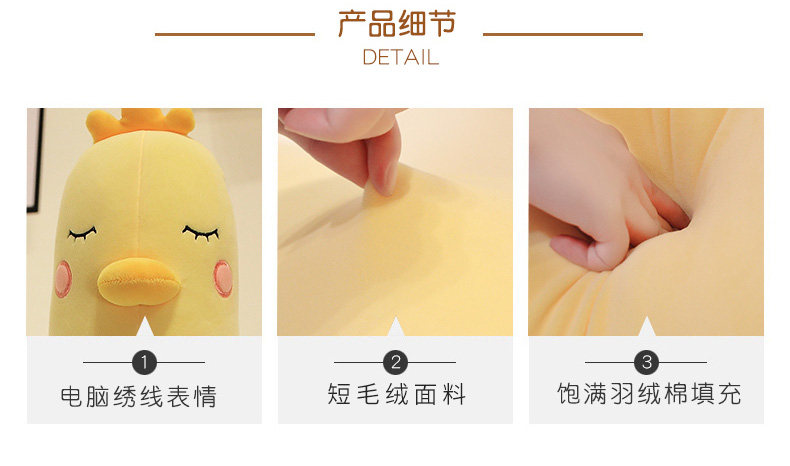 产品细节
DETAIL

1
电脑绣线表情

2
短毛绒面料

3
饱满羽绒棉填充